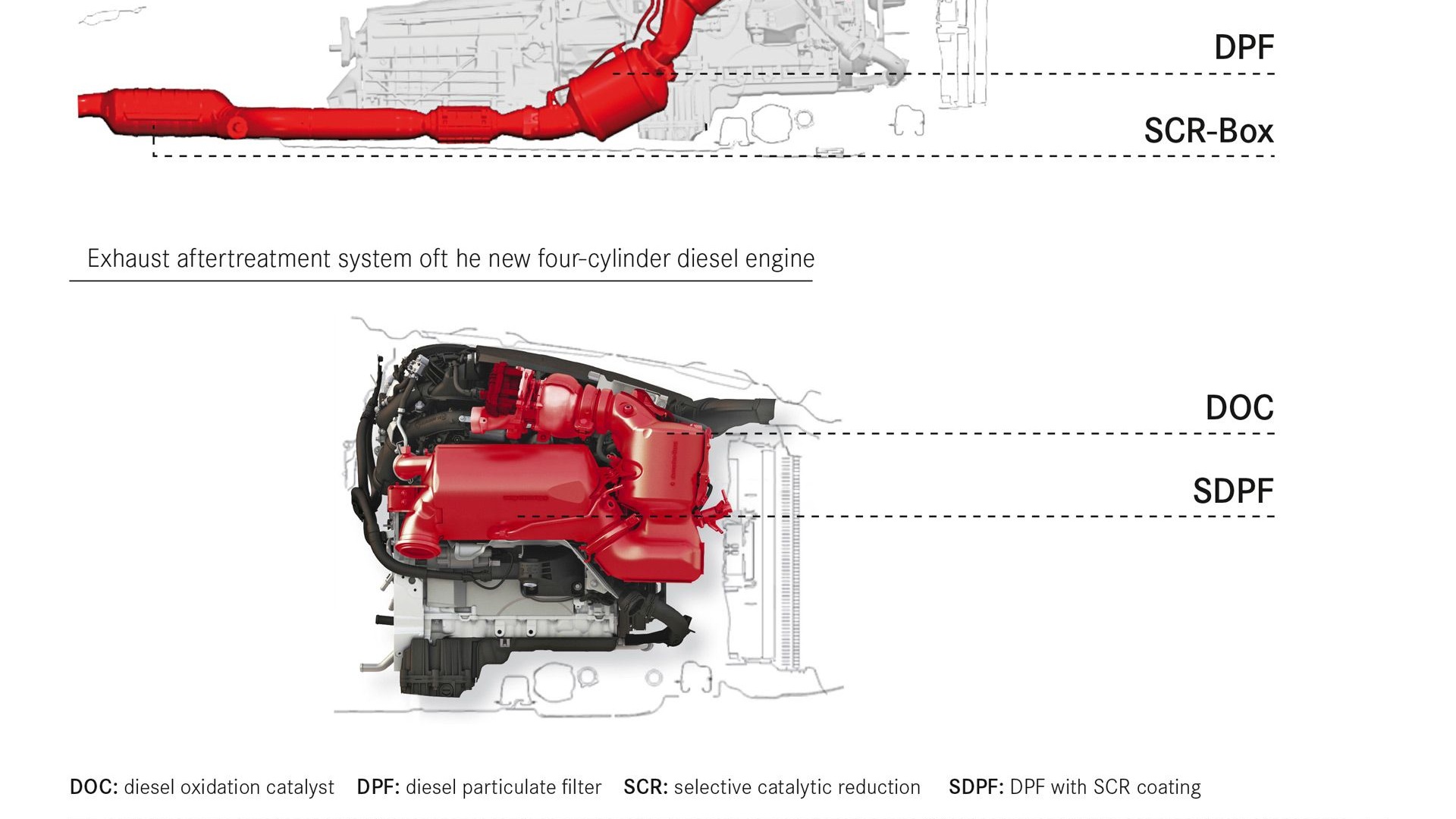 DPF

SCR-Box

Exhaust aftertreatment system oft he new four-cylinder diesel engine

DOC

SDPF

DOC: diesel oxidation catalyst DPF: diesel particulate filter SCR: selective catalytic reduction SDPF: DPF with SCR coating