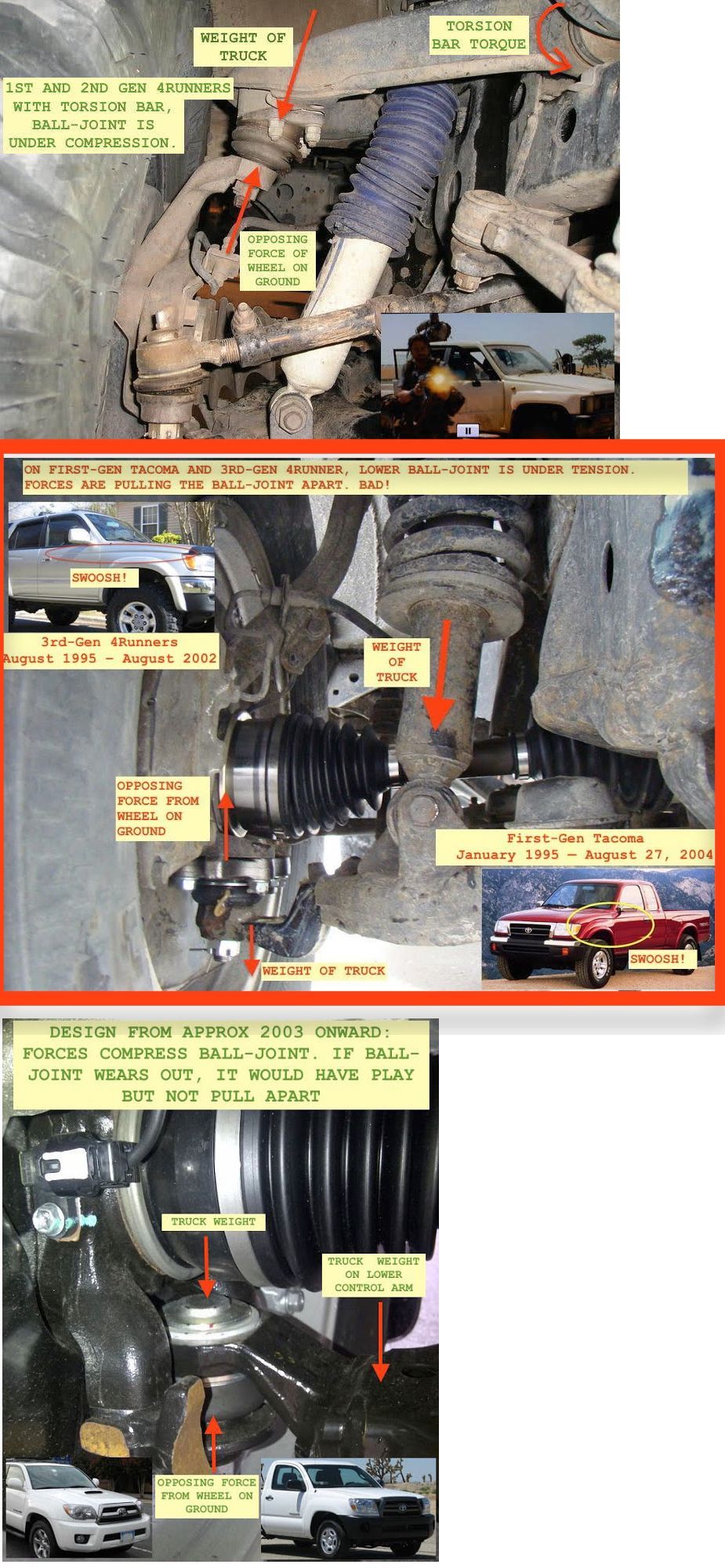 WEIGHT OF TRUCK

TORSION BAR TORQUE

1ST AND 2ND GEN 4RUNNERS WITH TORSION BAR, BALL-JOINT IS UNDER COMPRESSION.

OPPOSING FORCE OF WHEEL ON GROUND

ON FIRST-GEN TACOMA AND 3RD-GEN 4RUNNER, LOWER BALL-JOINT IS UNDER TENSION. FORCES ARE PULLING THE BALL-JOINT APART. BAD!

SWOOSH!

3rd-Gen 4Runners
August 1995 - August 2002

WEIGHT OF TRUCK

OPPOSING FORCE FROM WHEEL ON GROUND

First-Gen Tacoma
January 1995 — August 27, 2004

WEIGHT OF TRUCK

SWOOSH!

DESIGN FROM APPROX 2003 ONWARD: FORCES COMPRESS BALL-JOINT. IF BALL-JOINT WEARS OUT, IT WOULD HAVE PLAY BUT NOT PULL APART

TRUCK WEIGHT

TRUCK WEIGHT ON LOWER CONTROL ARM

OPPOSING FORCE FROM WHEEL ON GROUND