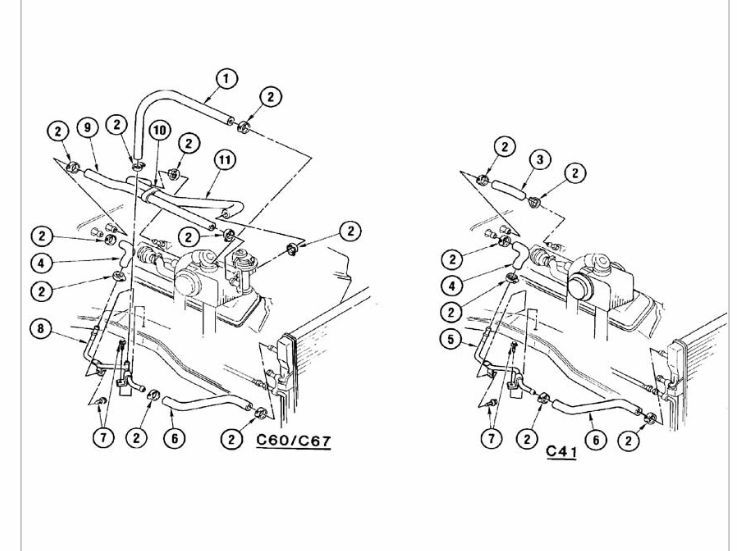 1
2
2
9
2
10
2
11
2
2
2
4
2
8
7
2
6
2
C60/C67

2
3
2
2
4
2
5
7
2
6
2
C41