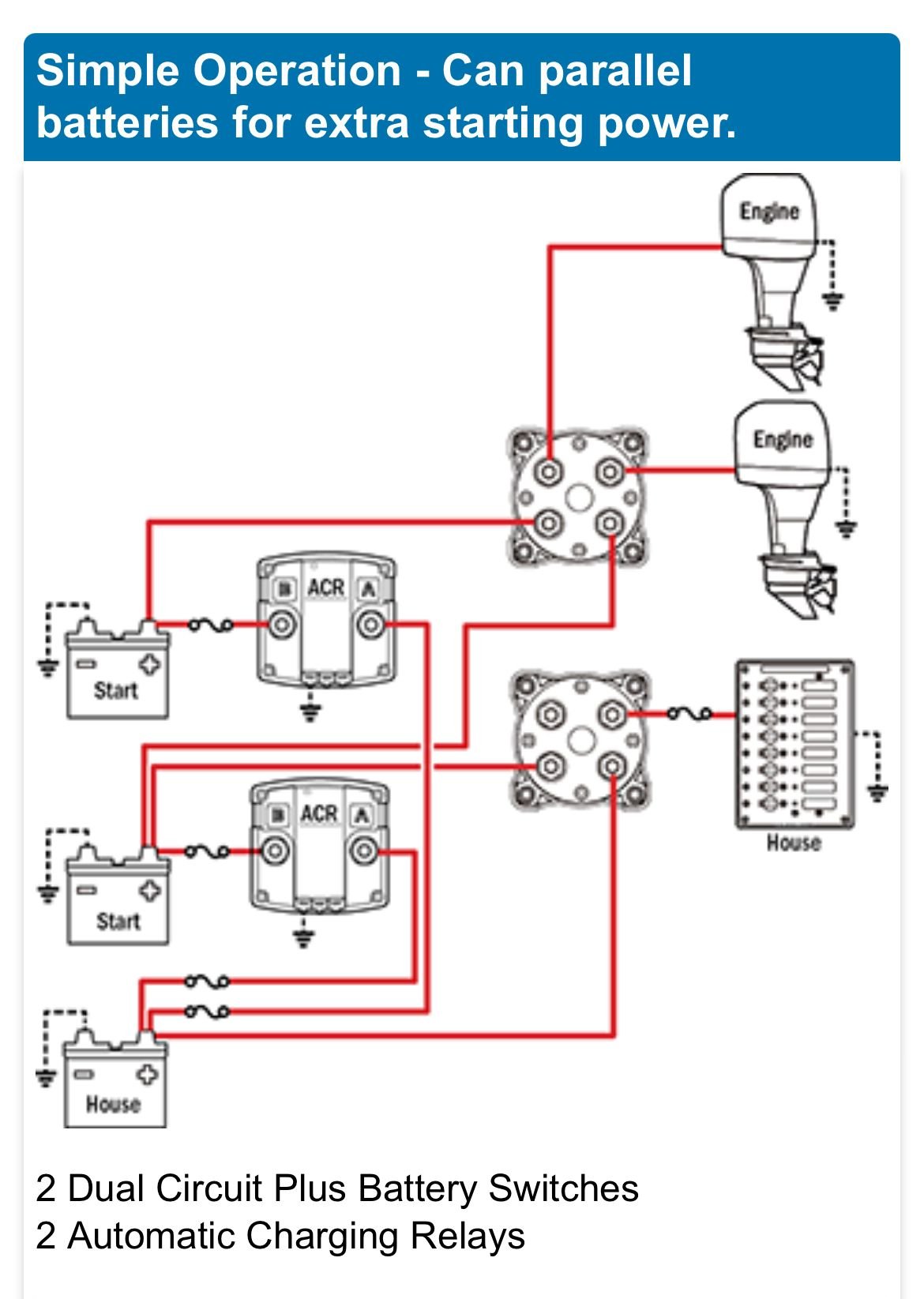 Simple Operation - Can parallel batteries for extra starting power.

Engine

Engine

B ACR A

Start

B ACR A

Start

House

House

2 Dual Circuit Plus Battery Switches
2 Automatic Charging Relays