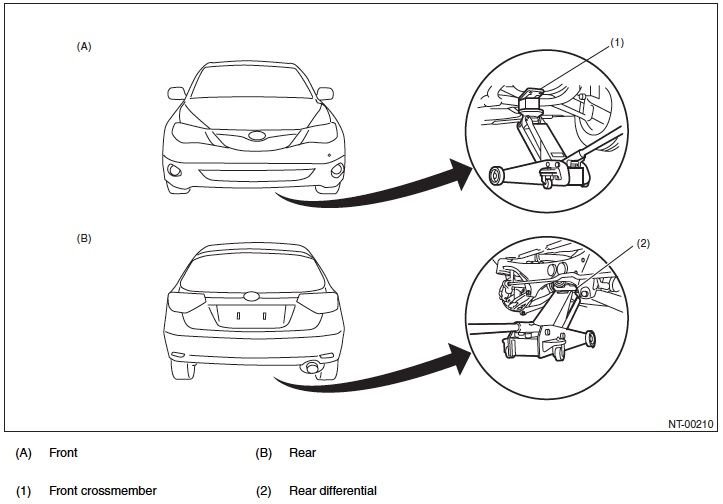 (A)

(1)

(B)

(2)

NT-00210

(A) Front (B) Rear

(1) Front crossmember (2) Rear differential