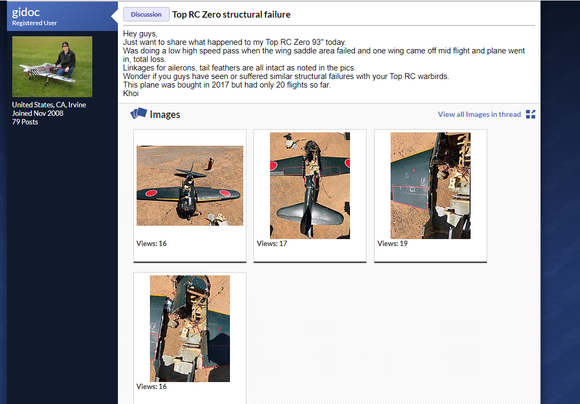 gidoc
Registered User

United States, CA, Irvine
Joined Nov 2008
79 Posts

Discussion Top RC Zero structural failure

Hey guys,
Just want to share what happened to my Top RC Zero 93" today.
Was doing a low high speed pass when the wing saddle area failed and one wing came off mid flight and plane went in, total loss.
Linkages for ailerons, tail feathers are all intact as noted in the pics.
Wonder if you guys have seen or suffered similar structural failures with your Top RC warbirds.
This plane was bought in 2017 but had only 20 flights so far.
Khoi

Images

View all Images in thread

Views: 16

Views: 17

Views: 19

Views: 16