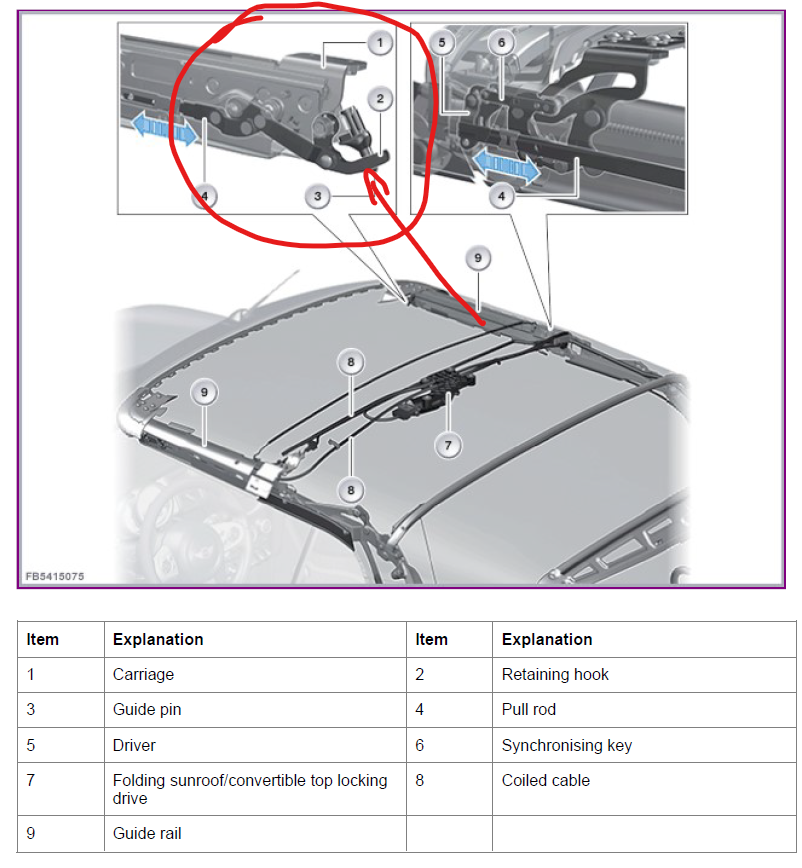 1
2
4
3
5
6
4
9
8
9
7
8
FB5415075

| Item | Explanation | Item | Explanation |
|---|---|---|---|
| 1 | Carriage | 2 | Retaining hook |
| 3 | Guide pin | 4 | Pull rod |
| 5 | Driver | 6 | Synchronising key |
| 7 | Folding sunroof/convertible top locking drive | 8 | Coiled cable |
| 9 | Guide rail | | |