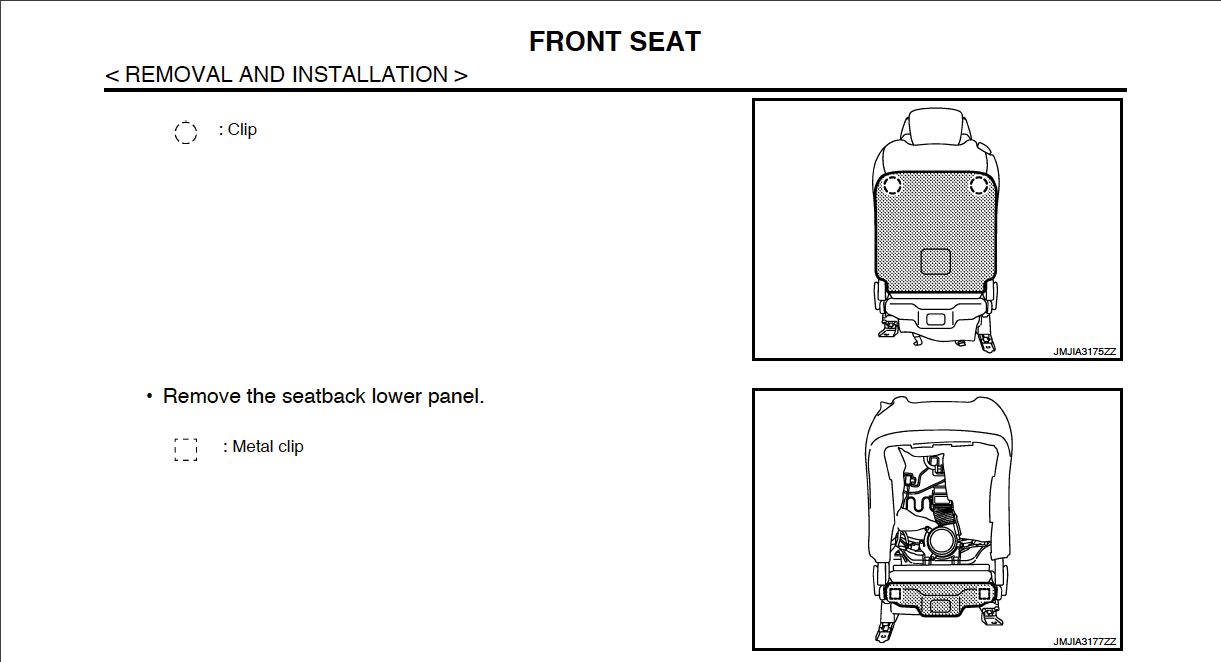 FRONT SEAT

< REMOVAL AND INSTALLATION >

: Clip

JMJIA3175ZZ

• Remove the seatback lower panel.

: Metal clip

JMJIA3177ZZ