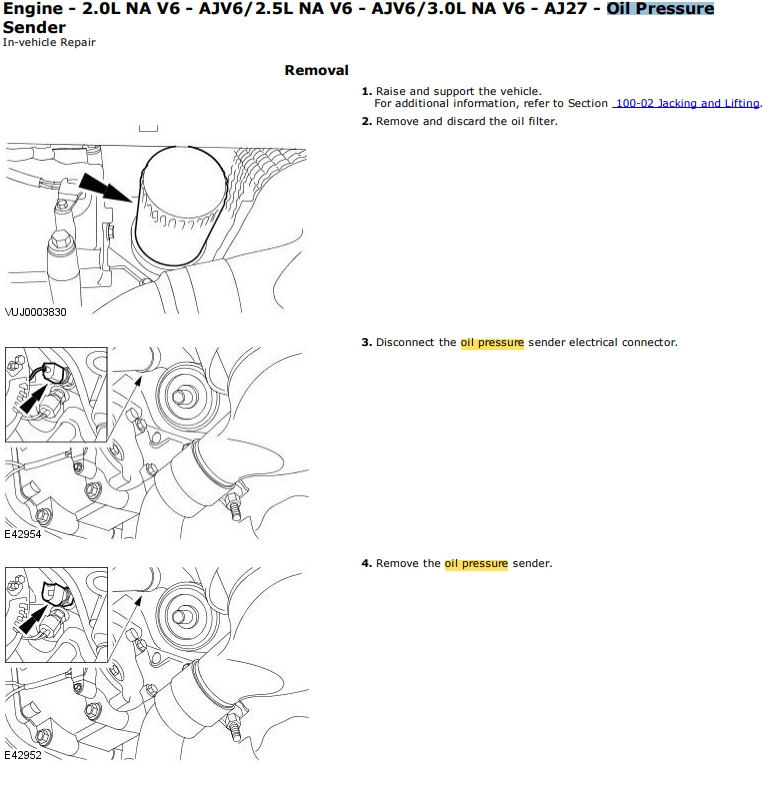 Engine - 2.0L NA V6 - AJV6/2.5L NA V6 - AJV6/3.0L NA V6 - AJ27 - Oil Pressure Sender
In-vehicle Repair

Removal

1. Raise and support the vehicle.
For additional information, refer to Section 100-02 Jacking and Lifting.

2. Remove and discard the oil filter.

VUJ0003830

3. Disconnect the oil pressure sender electrical connector.

E42954

4. Remove the oil pressure sender.

E42952