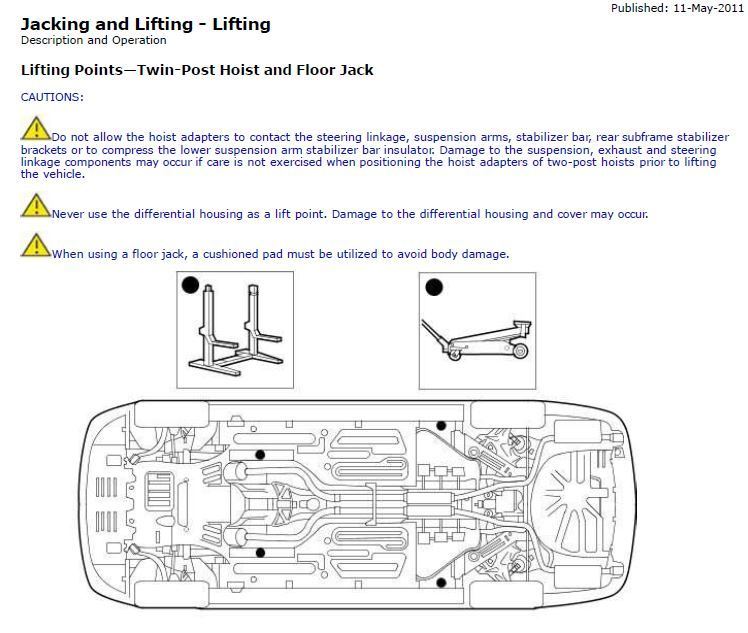 Published: 11-May-2011

Jacking and Lifting - Lifting
Description and Operation

Lifting Points—Twin-Post Hoist and Floor Jack

CAUTIONS:

Do not allow the hoist adapters to contact the steering linkage, suspension arms, stabilizer bar, rear subframe stabilizer brackets or to compress the lower suspension arm stabilizer bar insulator. Damage to the suspension, exhaust and steering linkage components may occur if care is not exercised when positioning the hoist adapters of two-post hoists prior to lifting the vehicle.

Never use the differential housing as a lift point. Damage to the differential housing and cover may occur.

When using a floor jack, a cushioned pad must be utilized to avoid body damage.