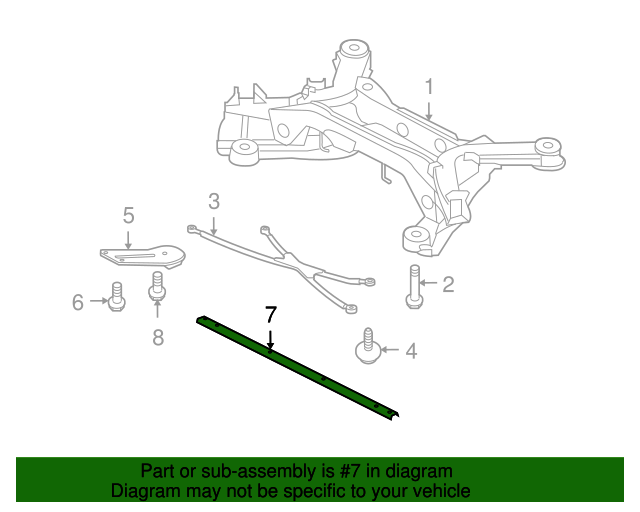 1
3
5
2
6
8
7
4

Part or sub-assembly is #7 in diagram
Diagram may not be specific to your vehicle