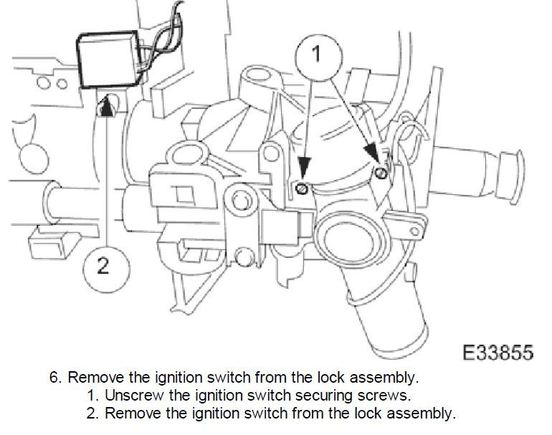 1

2

E33855

6. Remove the ignition switch from the lock assembly.
1. Unscrew the ignition switch securing screws.
2. Remove the ignition switch from the lock assembly.