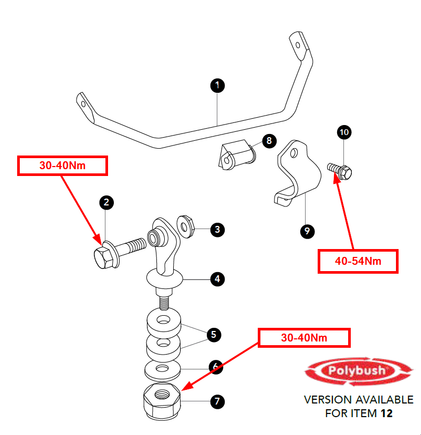 1

8

10

30-40Nm

2

3

9

40-54Nm

4

5

30-40Nm

6

7

Polybush

VERSION AVAILABLE FOR ITEM 12