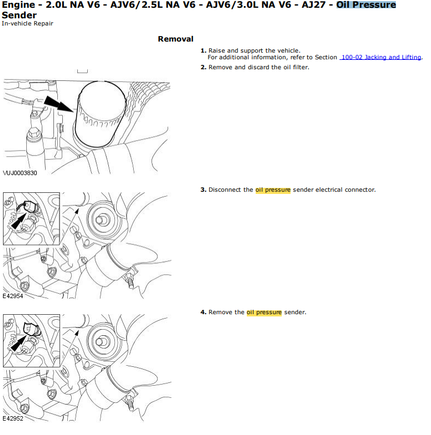 Engine - 2.0L NA V6 - AJV6/2.5L NA V6 - AJV6/3.0L NA V6 - AJ27 - Oil Pressure Sender
In-vehicle Repair

Removal

1. Raise and support the vehicle.
For additional information, refer to Section 100-02 Jacking and Lifting.

2. Remove and discard the oil filter.

VUJ0003830

3. Disconnect the oil pressure sender electrical connector.

E42954

4. Remove the oil pressure sender.

E42952