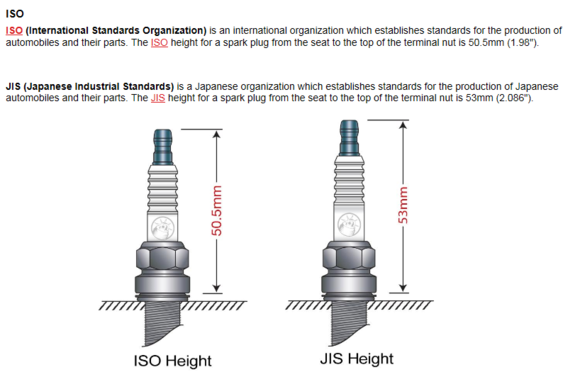 ISO

ISO (International Standards Organization) is an international organization which establishes standards for the production of automobiles and their parts. The ISO height for a spark plug from the seat to the top of the terminal nut is 50.5mm (1.98").

JIS (Japanese Industrial Standards) is a Japanese organization which establishes standards for the production of Japanese automobiles and their parts. The JIS height for a spark plug from the seat to the top of the terminal nut is 53mm (2.086").

50.5mm

53mm

ISO Height

JIS Height