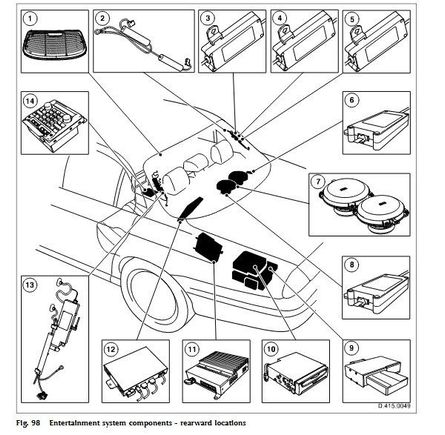 1
2
3
4
5
14
6
7
8
13
12
11
10
9
D.415.0049

Fig. 98 Entertainment system components - rearward locations