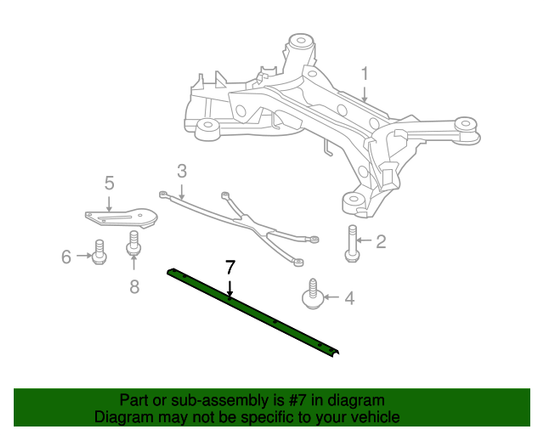 1
3
5
2
6
8
7
4

Part or sub-assembly is #7 in diagram
Diagram may not be specific to your vehicle