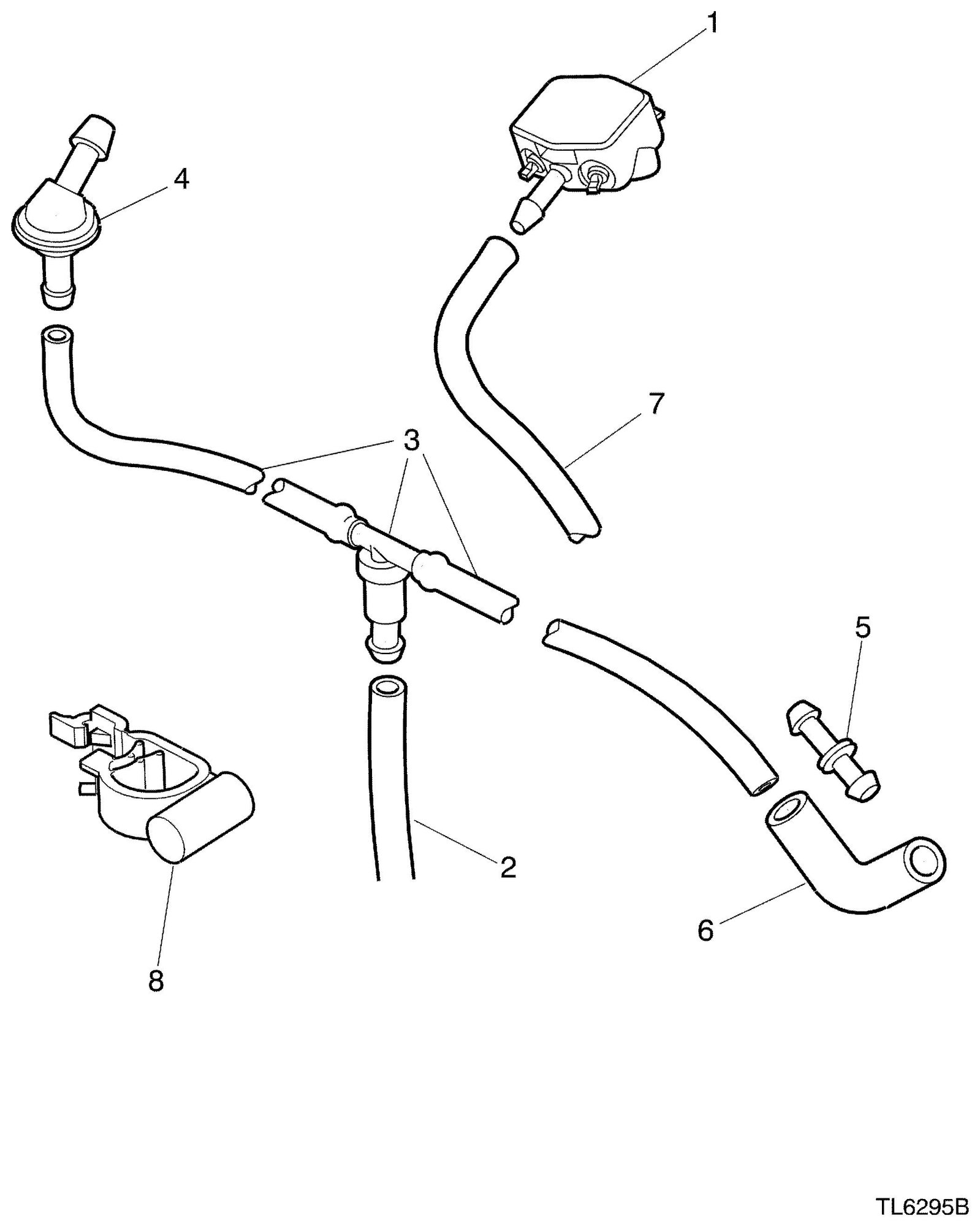 1
4
7
3
5
2
6
8
TL6295B