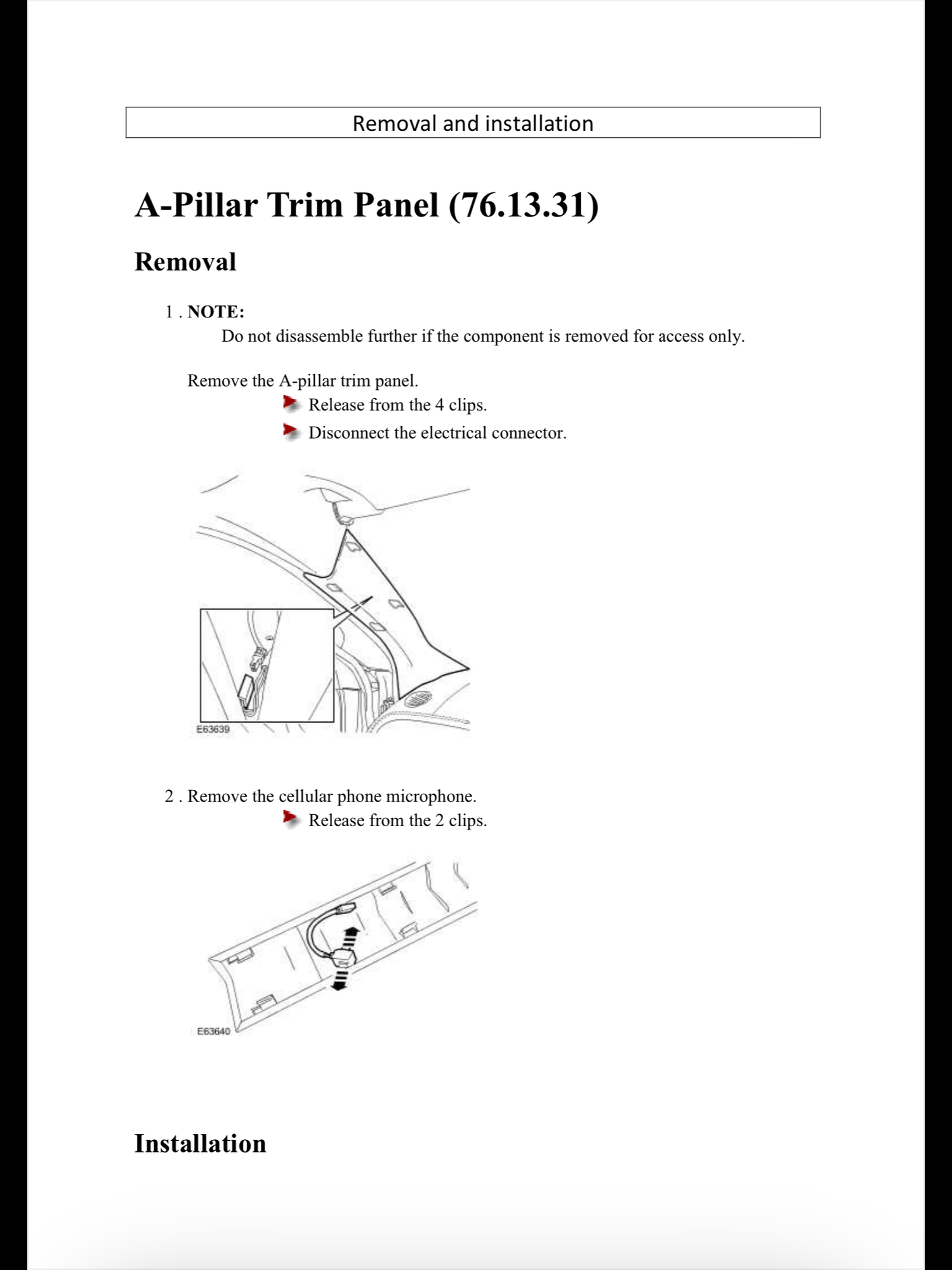 Removal and installation

A-Pillar Trim Panel (76.13.31)

Removal

1 . NOTE:
Do not disassemble further if the component is removed for access only.

Remove the A-pillar trim panel.
Release from the 4 clips.
Disconnect the electrical connector.

E63639

2 . Remove the cellular phone microphone.
Release from the 2 clips.

E63640

Installation