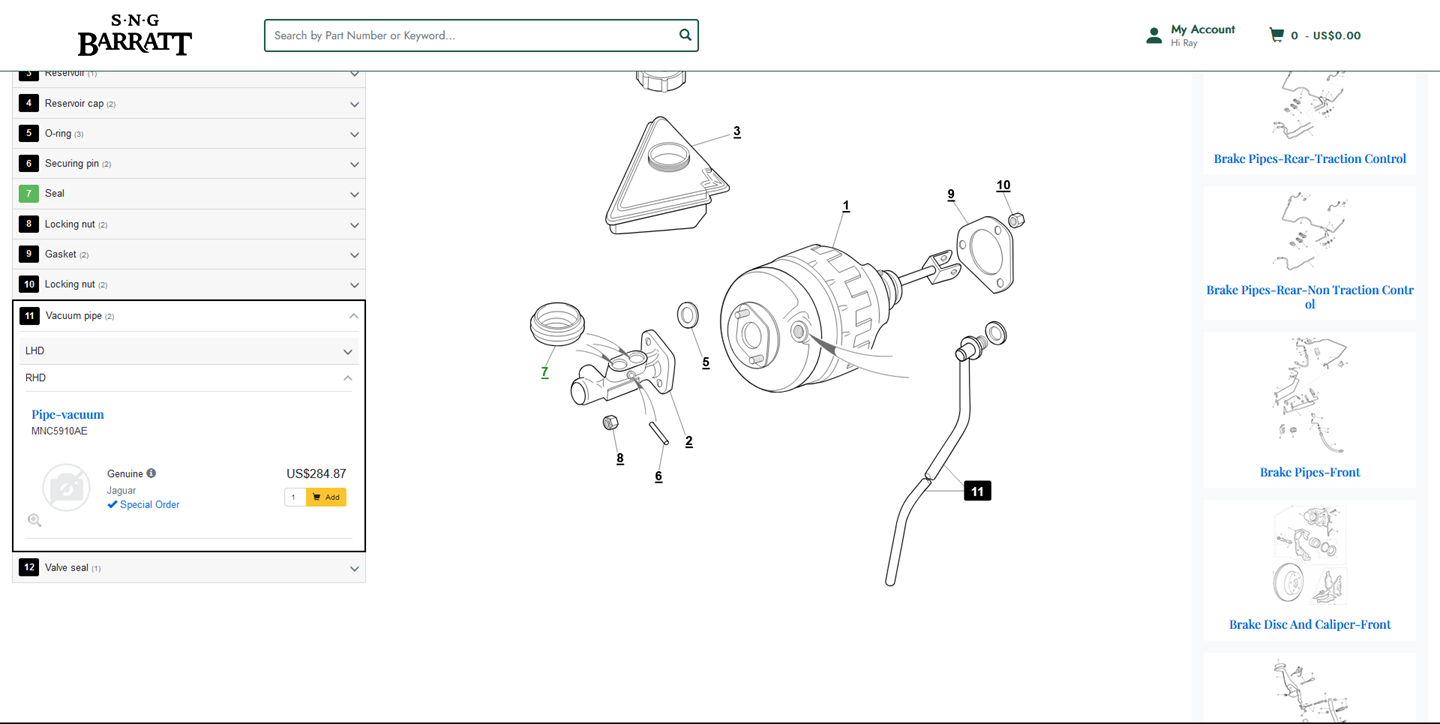 S·N·G
BARRATT

Search by Part Number or Keyword...

My Account
Hi Ray

0 - US$0.00

3 Reservoir (1)
4 Reservoir cap (2)
5 O-ring (3)
6 Securing pin (2)
7 Seal
8 Locking nut (2)
9 Gasket (2)
10 Locking nut (2)
11 Vacuum pipe (2)
LHD
RHD
Pipe-vacuum
MNC5910AE
Genuine
Jaguar
Special Order
US$284.87
1 Add
12 Valve seal (1)

3
1
9
10
7
5
2
8
6
11

Brake Pipes-Rear-Traction Control

Brake Pipes-Rear-Non Traction Control

Brake Pipes-Front

Brake Disc And Caliper-Front