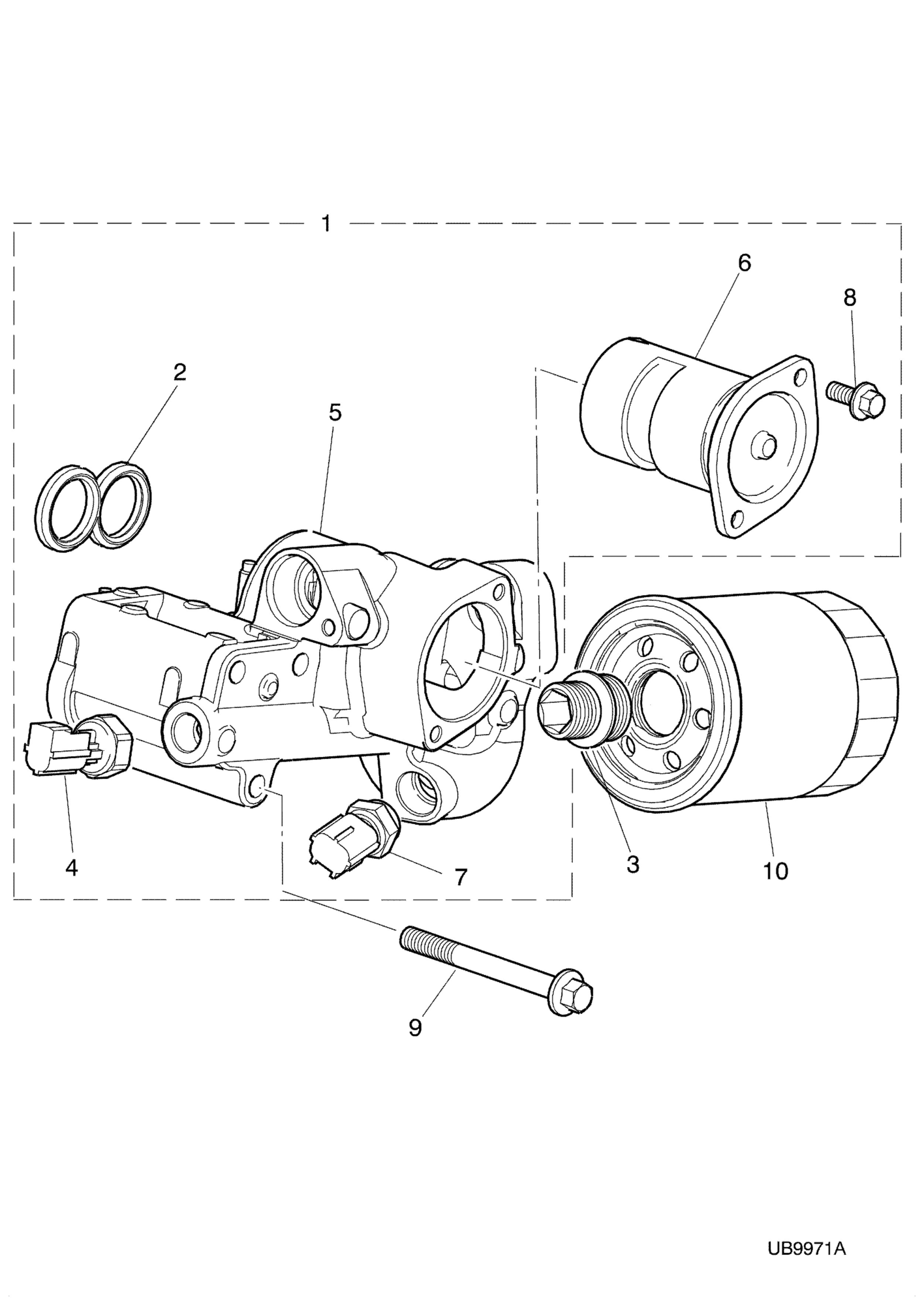 1
6
8
2
5
4
7
3
10
9
UB9971A