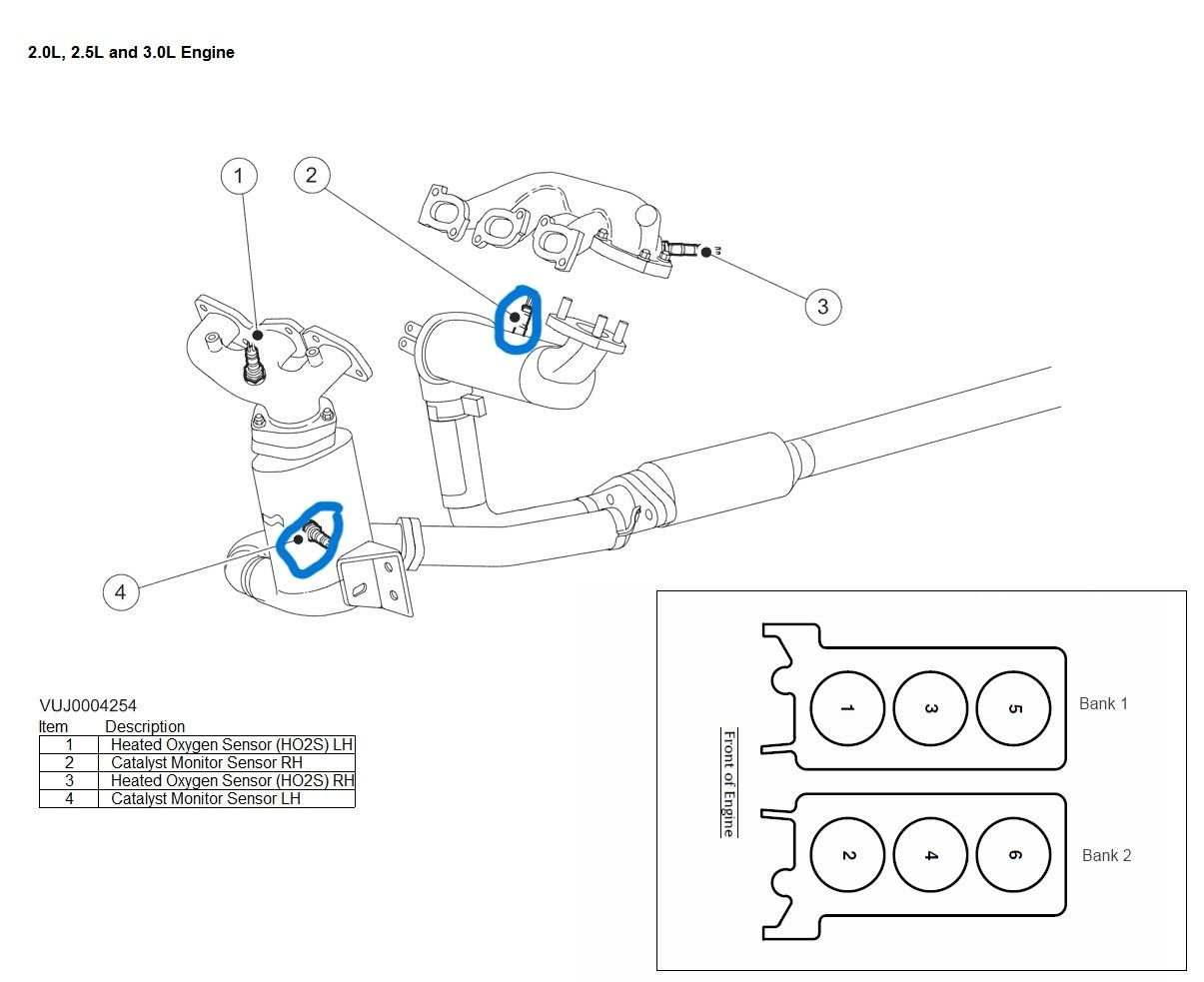 2.0L, 2.5L and 3.0L Engine

1
2
3
4

VUJ0004254

| Item | Description |
|---|---|
| 1 | Heated Oxygen Sensor (HO2S) LH |
| 2 | Catalyst Monitor Sensor RH |
| 3 | Heated Oxygen Sensor (HO2S) RH |
| 4 | Catalyst Monitor Sensor LH |

Front of Engine

1 3 5 Bank 1

2 4 6 Bank 2