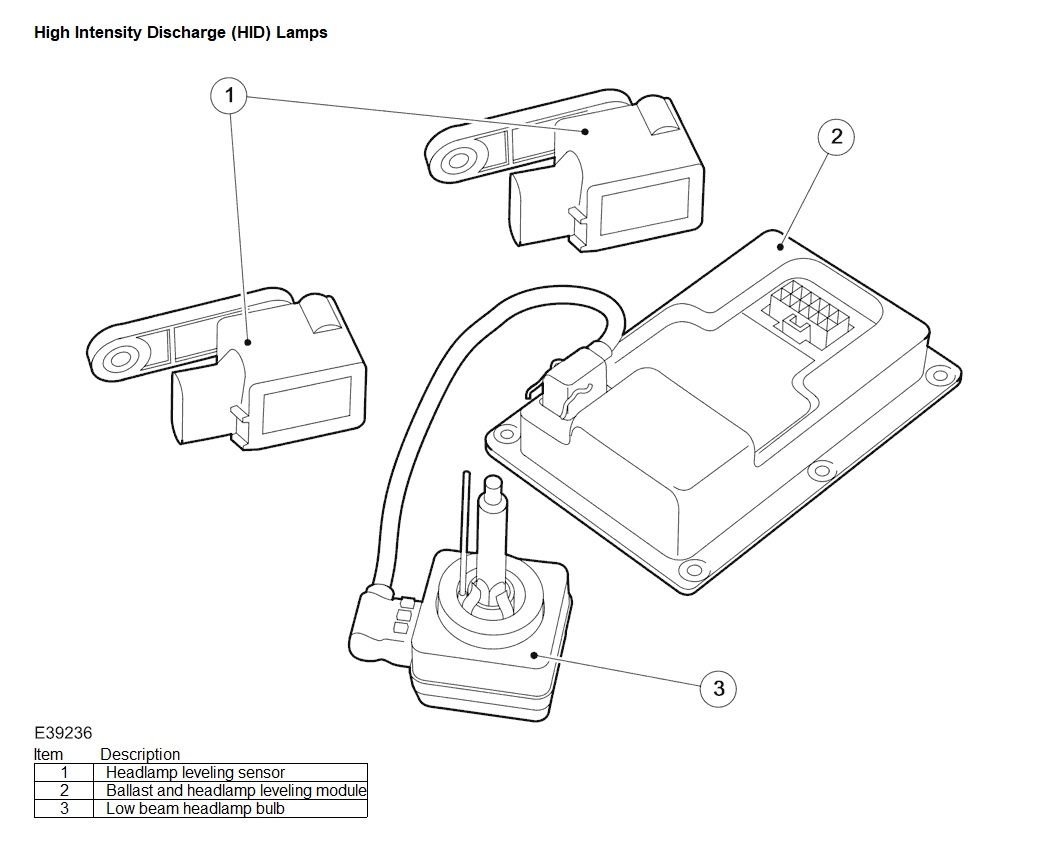 High Intensity Discharge (HID) Lamps

1

2

3

E39236

| Item | Description |
|---|---|
| 1 | Headlamp leveling sensor |
| 2 | Ballast and headlamp leveling module |
| 3 | Low beam headlamp bulb |