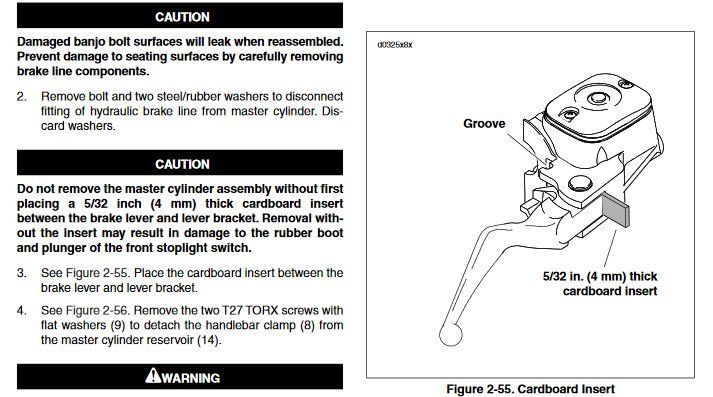 CAUTION

Damaged banjo bolt surfaces will leak when reassembled. Prevent damage to seating surfaces by carefully removing brake line components.

2. Remove bolt and two steel/rubber washers to disconnect fitting of hydraulic brake line from master cylinder. Discard washers.

CAUTION

Do not remove the master cylinder assembly without first placing a 5/32 inch (4 mm) thick cardboard insert between the brake lever and lever bracket. Removal without the insert may result in damage to the rubber boot and plunger of the front stoplight switch.

3. See Figure 2-55. Place the cardboard insert between the brake lever and lever bracket.

4. See Figure 2-56. Remove the two T27 TORX screws with flat washers (9) to detach the handlebar clamp (8) from the master cylinder reservoir (14).

WARNING

d0325x8x

Groove

5/32 in. (4 mm) thick cardboard insert

Figure 2-55. Cardboard Insert