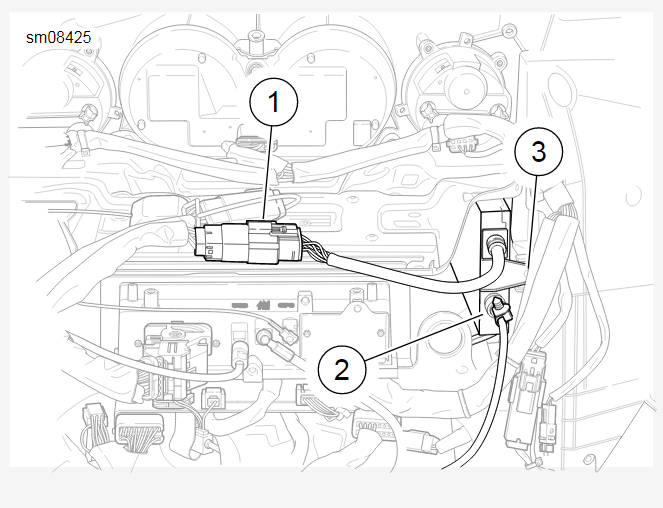 sm08425

1

3

2