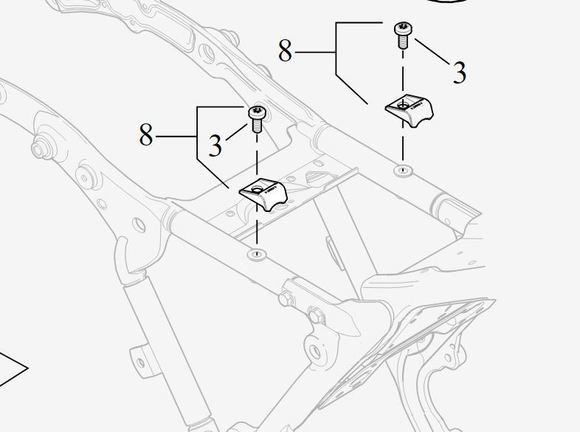 8
3
8
3