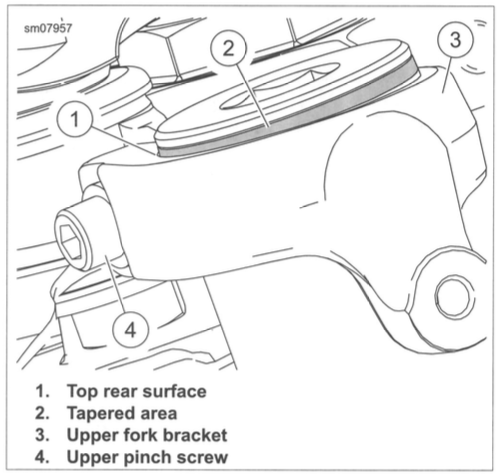 sm07957

2

3

1

4

1. Top rear surface
2. Tapered area
3. Upper fork bracket
4. Upper pinch screw