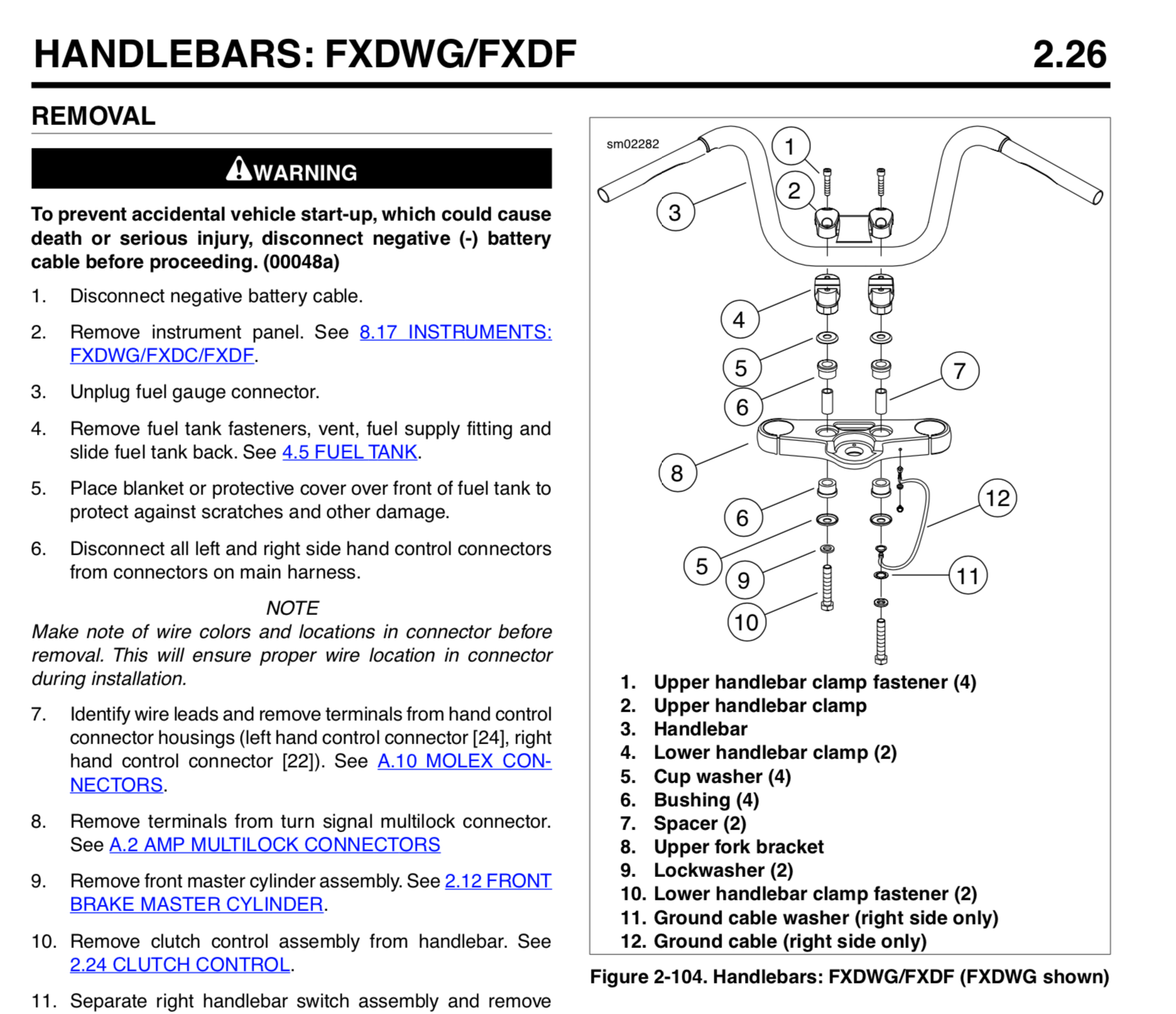 HANDLEBARS: FXDWG/FXDF 2.26

REMOVAL

WARNING

To prevent accidental vehicle start-up, which could cause death or serious injury, disconnect negative (-) battery cable before proceeding. (00048a)

1. Disconnect negative battery cable.

2. Remove instrument panel. See 8.17 INSTRUMENTS: FXDWG/FXDC/FXDF.

3. Unplug fuel gauge connector.

4. Remove fuel tank fasteners, vent, fuel supply fitting and slide fuel tank back. See 4.5 FUEL TANK.

5. Place blanket or protective cover over front of fuel tank to protect against scratches and other damage.

6. Disconnect all left and right side hand control connectors from connectors on main harness.

NOTE
Make note of wire colors and locations in connector before removal. This will ensure proper wire location in connector during installation.

7. Identify wire leads and remove terminals from hand control connector housings (left hand control connector [24], right hand control connector [22]). See A.10 MOLEX CONNECTORS.

8. Remove terminals from turn signal multilock connector. See A.2 AMP MULTILOCK CONNECTORS

9. Remove front master cylinder assembly. See 2.12 FRONT BRAKE MASTER CYLINDER.

10. Remove clutch control assembly from handlebar. See 2.24 CLUTCH CONTROL.

11. Separate right handlebar switch assembly and remove

sm02282

1 2 3 4 5 6 7 8 6 12 5 9 11 10

1. Upper handlebar clamp fastener (4)
2. Upper handlebar clamp
3. Handlebar
4. Lower handlebar clamp (2)
5. Cup washer (4)
6. Bushing (4)
7. Spacer (2)
8. Upper fork bracket
9. Lockwasher (2)
10. Lower handlebar clamp fastener (2)
11. Ground cable washer (right side only)
12. Ground cable (right side only)

Figure 2-104. Handlebars: FXDWG/FXDF (FXDWG shown)