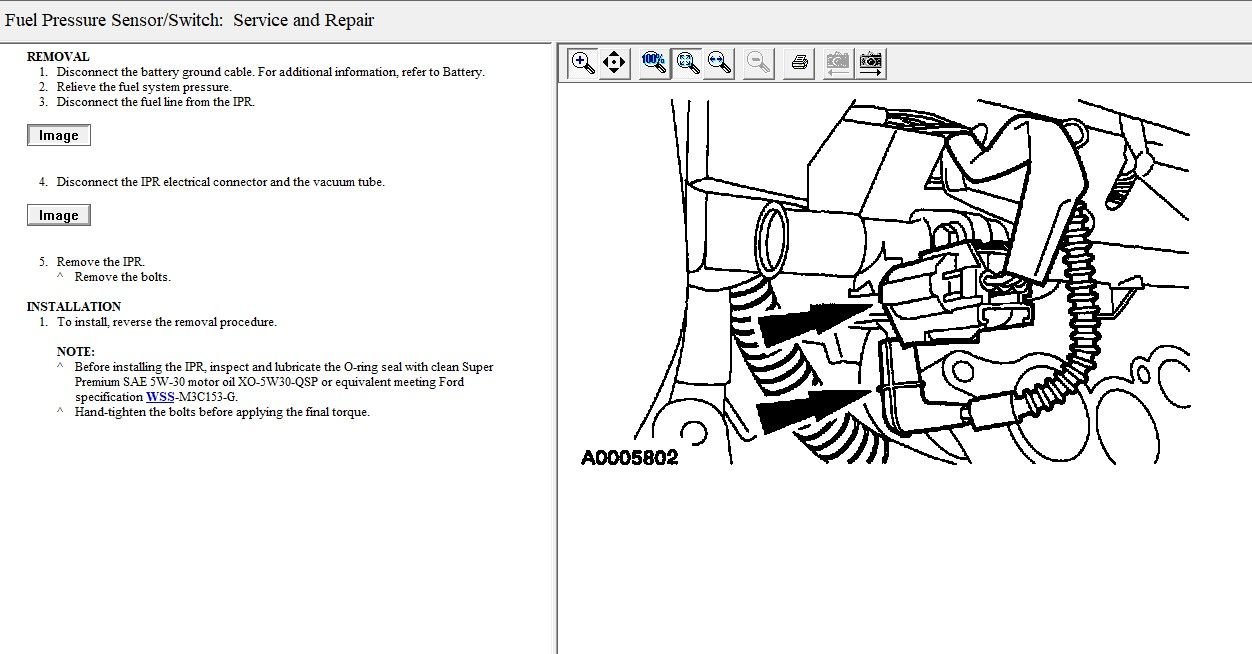 Fuel Pressure Sensor/Switch: Service and Repair

REMOVAL
1. Disconnect the battery ground cable. For additional information, refer to Battery.
2. Relieve the fuel system pressure.
3. Disconnect the fuel line from the IPR.

Image

4. Disconnect the IPR electrical connector and the vacuum tube.

Image

5. Remove the IPR.
^ Remove the bolts.

INSTALLATION
1. To install, reverse the removal procedure.

NOTE:
^ Before installing the IPR, inspect and lubricate the O-ring seal with clean Super Premium SAE 5W-30 motor oil XO-5W30-QSP or equivalent meeting Ford specification WSS-M3C153-G.
^ Hand-tighten the bolts before applying the final torque.

100%

A0005802