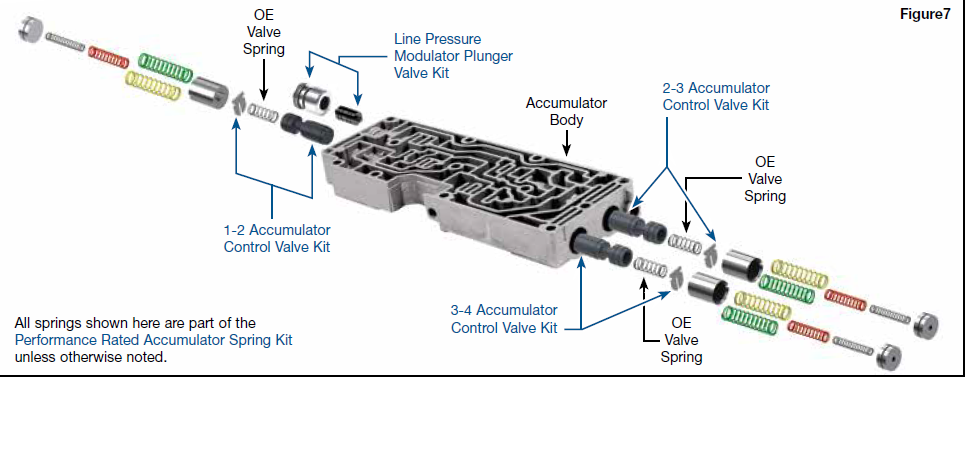 Figure7

OE Valve Spring

Line Pressure Modulator Plunger Valve Kit

Accumulator Body

2-3 Accumulator Control Valve Kit

OE Valve Spring

1-2 Accumulator Control Valve Kit

3-4 Accumulator Control Valve Kit

OE Valve Spring

All springs shown here are part of the Performance Rated Accumulator Spring Kit unless otherwise noted.