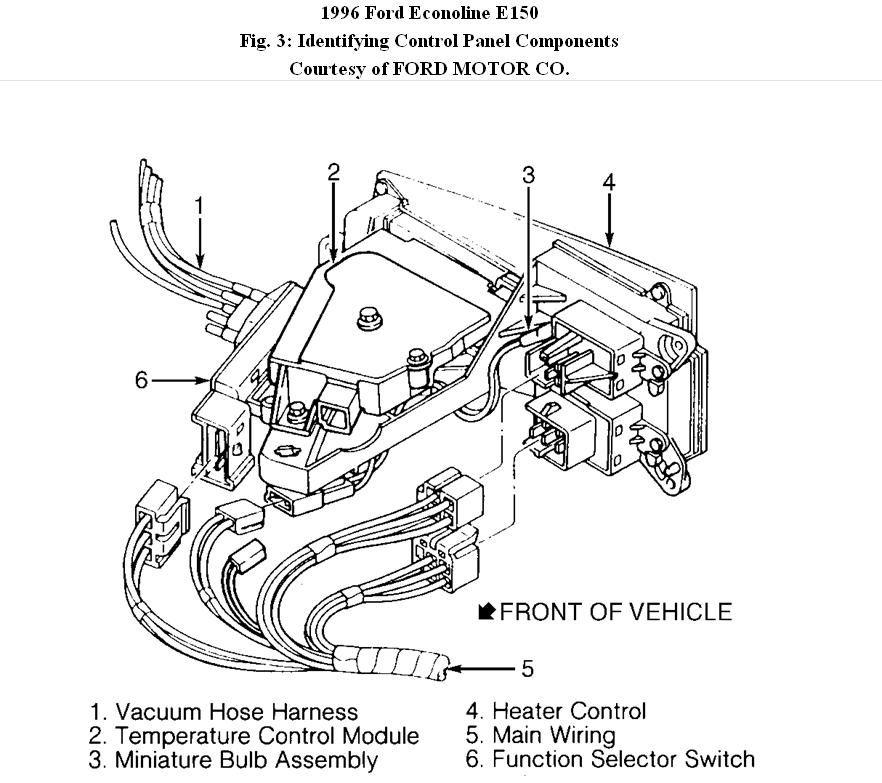 1996 Ford Econoline E150
Fig. 3: Identifying Control Panel Components
Courtesy of FORD MOTOR CO.

1
2
3
4
6
FRONT OF VEHICLE
5

1. Vacuum Hose Harness
2. Temperature Control Module
3. Miniature Bulb Assembly
4. Heater Control
5. Main Wiring
6. Function Selector Switch