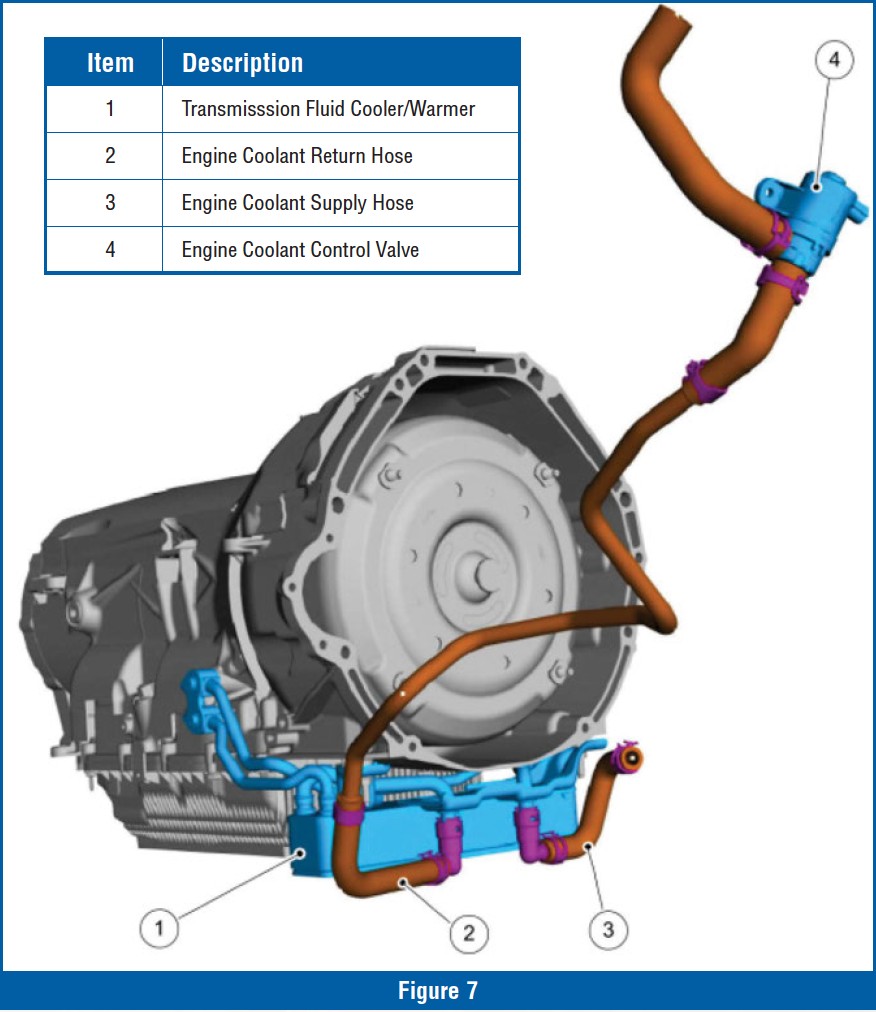 | Item | Description |
|---|---|
| 1 | Transmisssion Fluid Cooler/Warmer |
| 2 | Engine Coolant Return Hose |
| 3 | Engine Coolant Supply Hose |
| 4 | Engine Coolant Control Valve |

4

1

2

3

Figure 7