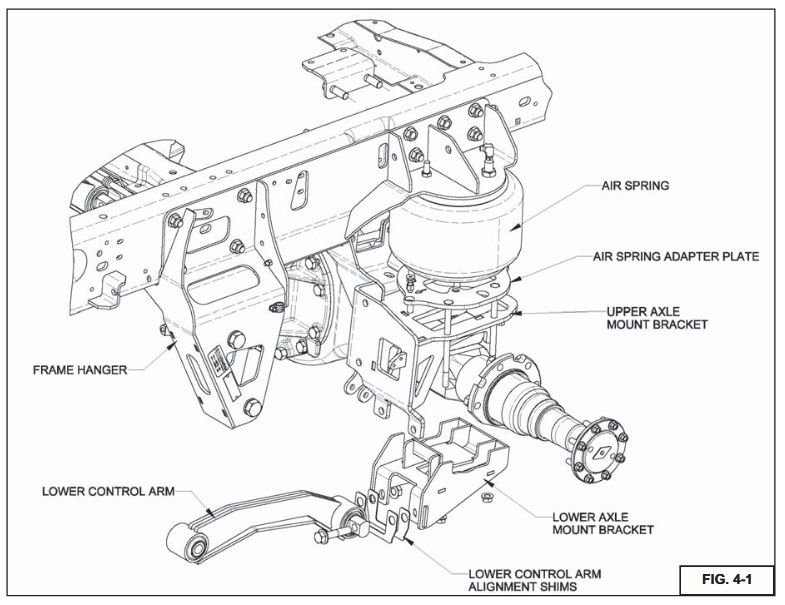 AIR SPRING

AIR SPRING ADAPTER PLATE

UPPER AXLE MOUNT BRACKET

FRAME HANGER

LOWER CONTROL ARM

LOWER AXLE MOUNT BRACKET

LOWER CONTROL ARM ALIGNMENT SHIMS

FIG. 4-1