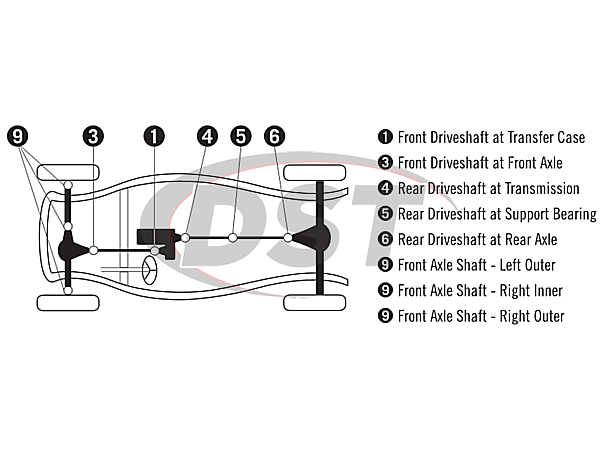 9
3
1
4
5
6

DST

1 Front Driveshaft at Transfer Case
3 Front Driveshaft at Front Axle
4 Rear Driveshaft at Transmission
5 Rear Driveshaft at Support Bearing
6 Rear Driveshaft at Rear Axle
9 Front Axle Shaft - Left Outer
9 Front Axle Shaft - Right Inner
9 Front Axle Shaft - Right Outer