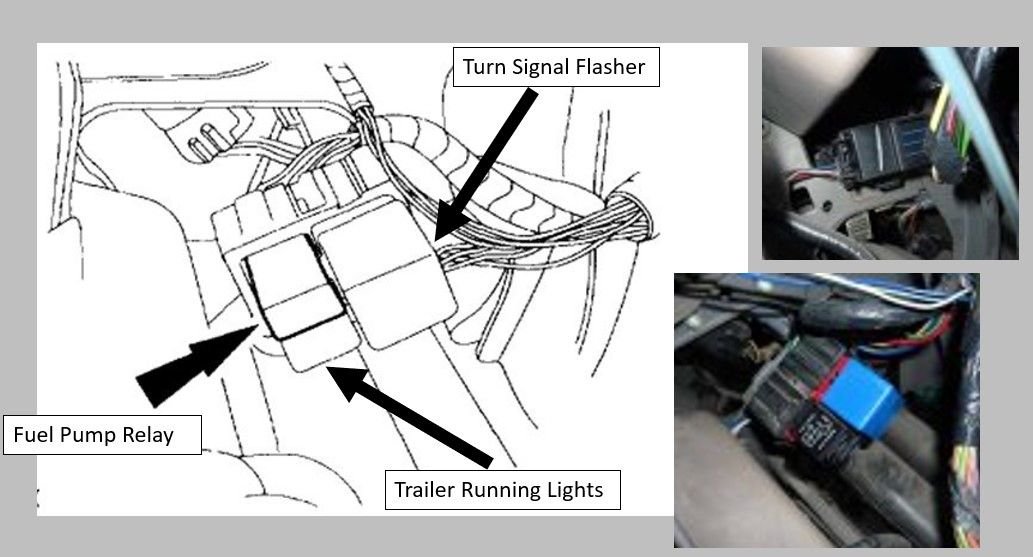 Turn Signal Flasher

Fuel Pump Relay

Trailer Running Lights