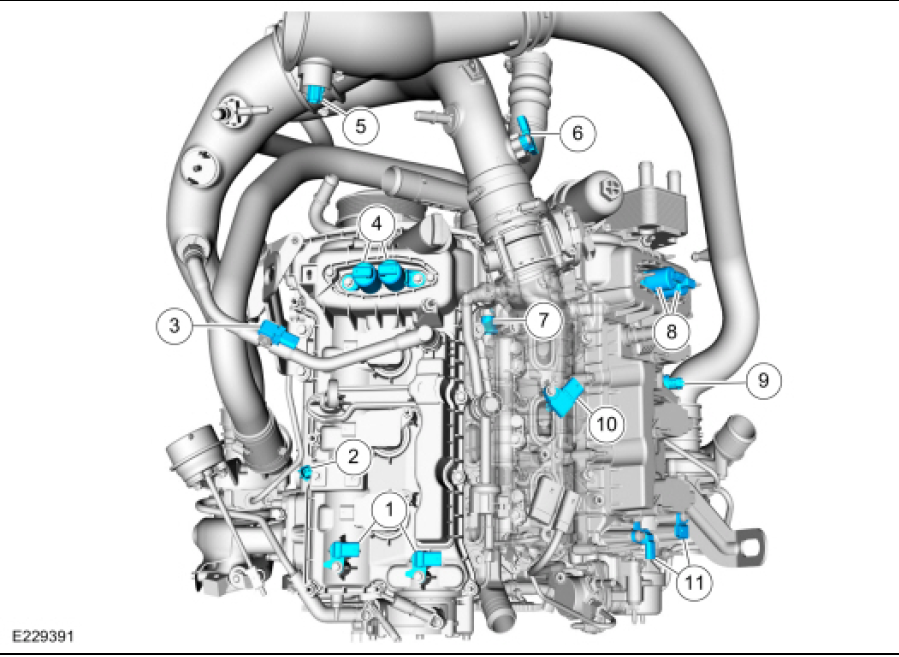 5
6
4
3
7
8
9
10
2
1
11
E229391