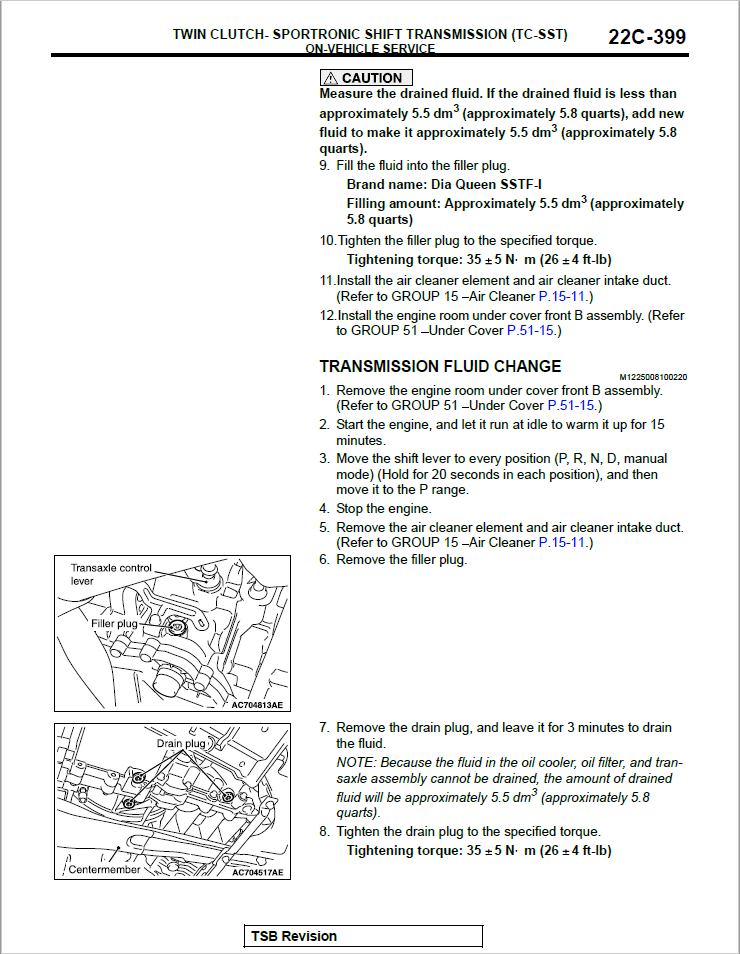 TWIN CLUTCH- SPORTRONIC SHIFT TRANSMISSION (TC-SST)
ON-VEHICLE SERVICE
22C-399

CAUTION
Measure the drained fluid. If the drained fluid is less than approximately 5.5 dm$^3$ (approximately 5.8 quarts), add new fluid to make it approximately 5.5 dm$^3$ (approximately 5.8 quarts).

9. Fill the fluid into the filler plug.
Brand name: Dia Queen SSTF-I
Filling amount: Approximately 5.5 dm$^3$ (approximately 5.8 quarts)

10.Tighten the filler plug to the specified torque.
Tightening torque: 35 ± 5 N· m (26 ± 4 ft-lb)

11.Install the air cleaner element and air cleaner intake duct. (Refer to GROUP 15 –Air Cleaner P.15-11.)

12.Install the engine room under cover front B assembly. (Refer to GROUP 51 –Under Cover P.51-15.)

TRANSMISSION FLUID CHANGE
M1225008100220

1. Remove the engine room under cover front B assembly. (Refer to GROUP 51 –Under Cover P.51-15.)
2. Start the engine, and let it run at idle to warm it up for 15 minutes.
3. Move the shift lever to every position (P, R, N, D, manual mode) (Hold for 20 seconds in each position), and then move it to the P range.
4. Stop the engine.
5. Remove the air cleaner element and air cleaner intake duct. (Refer to GROUP 15 –Air Cleaner P.15-11.)
6. Remove the filler plug.

Transaxle control lever
Filler plug
AC704813AE

7. Remove the drain plug, and leave it for 3 minutes to drain the fluid.
NOTE: Because the fluid in the oil cooler, oil filter, and transaxle assembly cannot be drained, the amount of drained fluid will be approximately 5.5 dm$^3$ (approximately 5.8 quarts).
8. Tighten the drain plug to the specified torque.
Tightening torque: 35 ± 5 N· m (26 ± 4 ft-lb)

Drain plug
Centermember
AC704517AE

TSB Revision