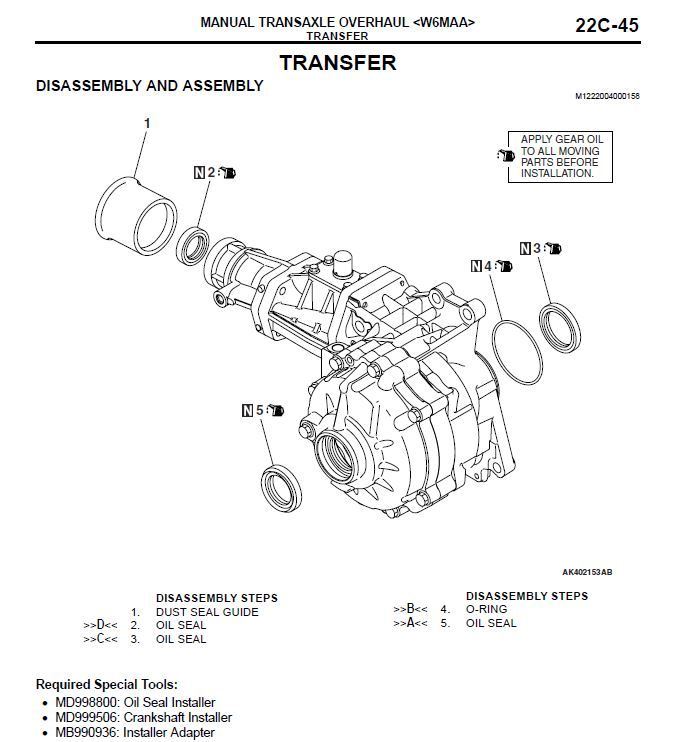 MANUAL TRANSAXLE OVERHAUL <W6MAA>
TRANSFER

22C-45

TRANSFER

DISASSEMBLY AND ASSEMBLY

M1222004000158

APPLY GEAR OIL TO ALL MOVING PARTS BEFORE INSTALLATION.

1

N 2

N 3

N 4

N 5

AK402153AB

DISASSEMBLY STEPS
1. DUST SEAL GUIDE
>>D<< 2. OIL SEAL
>>C<< 3. OIL SEAL

DISASSEMBLY STEPS
>>B<< 4. O-RING
>>A<< 5. OIL SEAL

Required Special Tools:
• MD998800: Oil Seal Installer
• MD999506: Crankshaft Installer
• MB990936: Installer Adapter