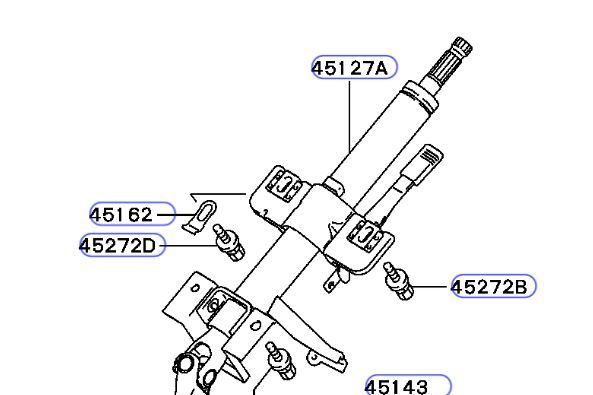 45127A
45162
45272D
45272B
45143