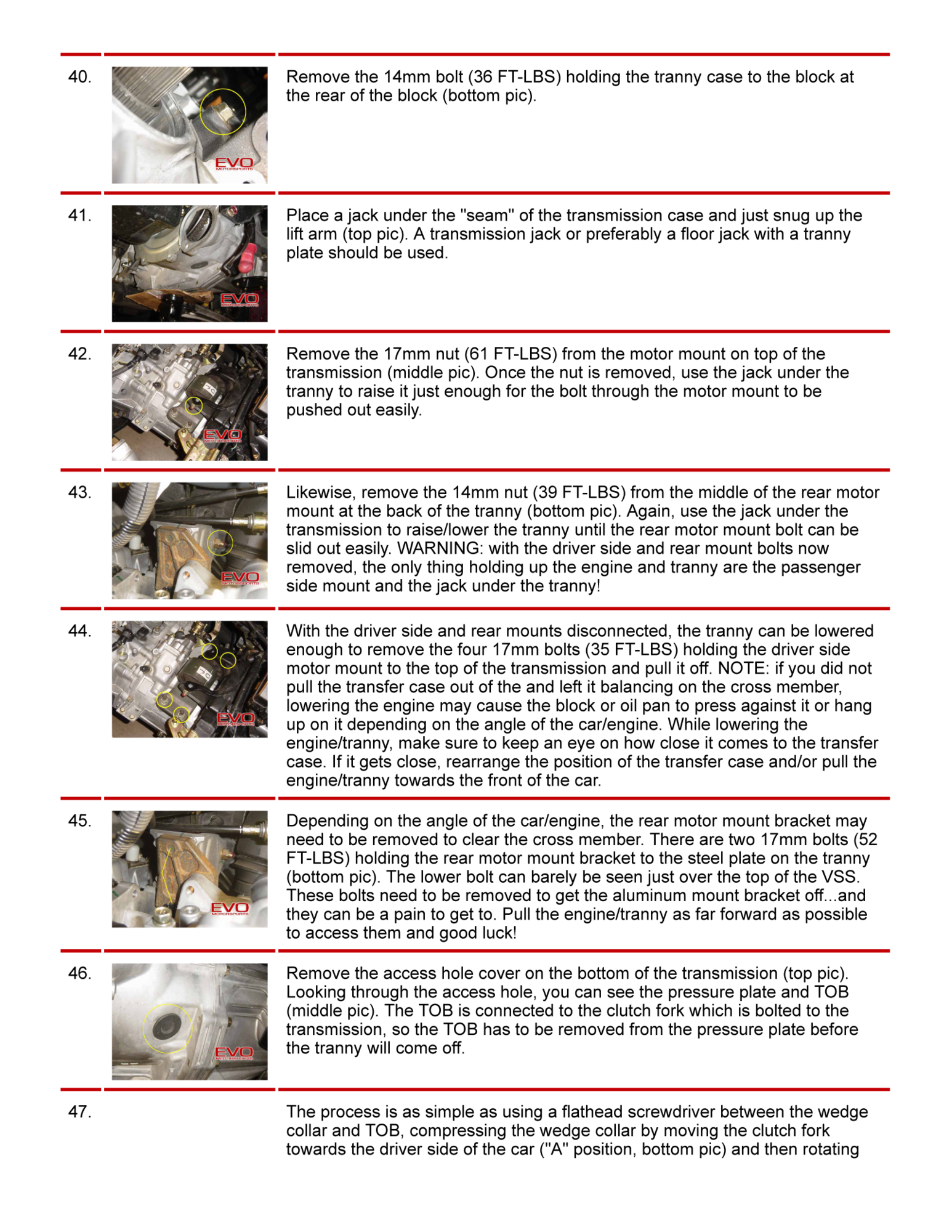 40.

EVO MOTORSPORTS

Remove the 14mm bolt (36 FT-LBS) holding the tranny case to the block at the rear of the block (bottom pic).

41.

EVO MOTORSPORTS

Place a jack under the "seam" of the transmission case and just snug up the lift arm (top pic). A transmission jack or preferably a floor jack with a tranny plate should be used.

42.

EVO MOTORSPORTS

Remove the 17mm nut (61 FT-LBS) from the motor mount on top of the transmission (middle pic). Once the nut is removed, use the jack under the tranny to raise it just enough for the bolt through the motor mount to be pushed out easily.

43.

EVO MOTORSPORTS

Likewise, remove the 14mm nut (39 FT-LBS) from the middle of the rear motor mount at the back of the tranny (bottom pic). Again, use the jack under the transmission to raise/lower the tranny until the rear motor mount bolt can be slid out easily. WARNING: with the driver side and rear mount bolts now removed, the only thing holding up the engine and tranny are the passenger side mount and the jack under the tranny!

44.

EVO MOTORSPORTS

With the driver side and rear mounts disconnected, the tranny can be lowered enough to remove the four 17mm bolts (35 FT-LBS) holding the driver side motor mount to the top of the transmission and pull it off. NOTE: if you did not pull the transfer case out of the and left it balancing on the cross member, lowering the engine may cause the block or oil pan to press against it or hang up on it depending on the angle of the car/engine. While lowering the engine/tranny, make sure to keep an eye on how close it comes to the transfer case. If it gets close, rearrange the position of the transfer case and/or pull the engine/tranny towards the front of the car.

45.

EVO MOTORSPORTS

Depending on the angle of the car/engine, the rear motor mount bracket may need to be removed to clear the cross member. There are two 17mm bolts (52 FT-LBS) holding the rear motor mount bracket to the steel plate on the tranny (bottom pic). The lower bolt can barely be seen just over the top of the VSS. These bolts need to be removed to get the aluminum mount bracket off...and they can be a pain to get to. Pull the engine/tranny as far forward as possible to access them and good luck!

46.

EVO MOTORSPORTS

Remove the access hole cover on the bottom of the transmission (top pic). Looking through the access hole, you can see the pressure plate and TOB (middle pic). The TOB is connected to the clutch fork which is bolted to the transmission, so the TOB has to be removed from the pressure plate before the tranny will come off.

47.

The process is as simple as using a flathead screwdriver between the wedge collar and TOB, compressing the wedge collar by moving the clutch fork towards the driver side of the car ("A" position, bottom pic) and then rotating