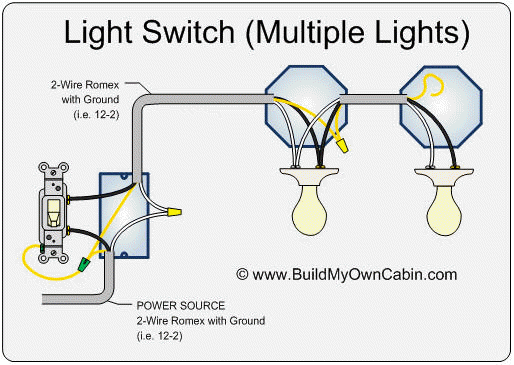 Light Switch (Multiple Lights)

2-Wire Romex with Ground (i.e. 12-2)

© www.BuildMyOwnCabin.com

POWER SOURCE
2-Wire Romex with Ground
(i.e. 12-2)