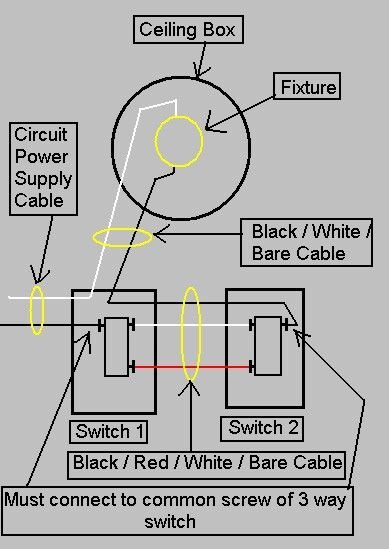 Ceiling Box

Fixture

Circuit Power Supply Cable

Black / White / Bare Cable

Switch 1

Switch 2

Black / Red / White / Bare Cable

Must connect to common screw of 3 way switch