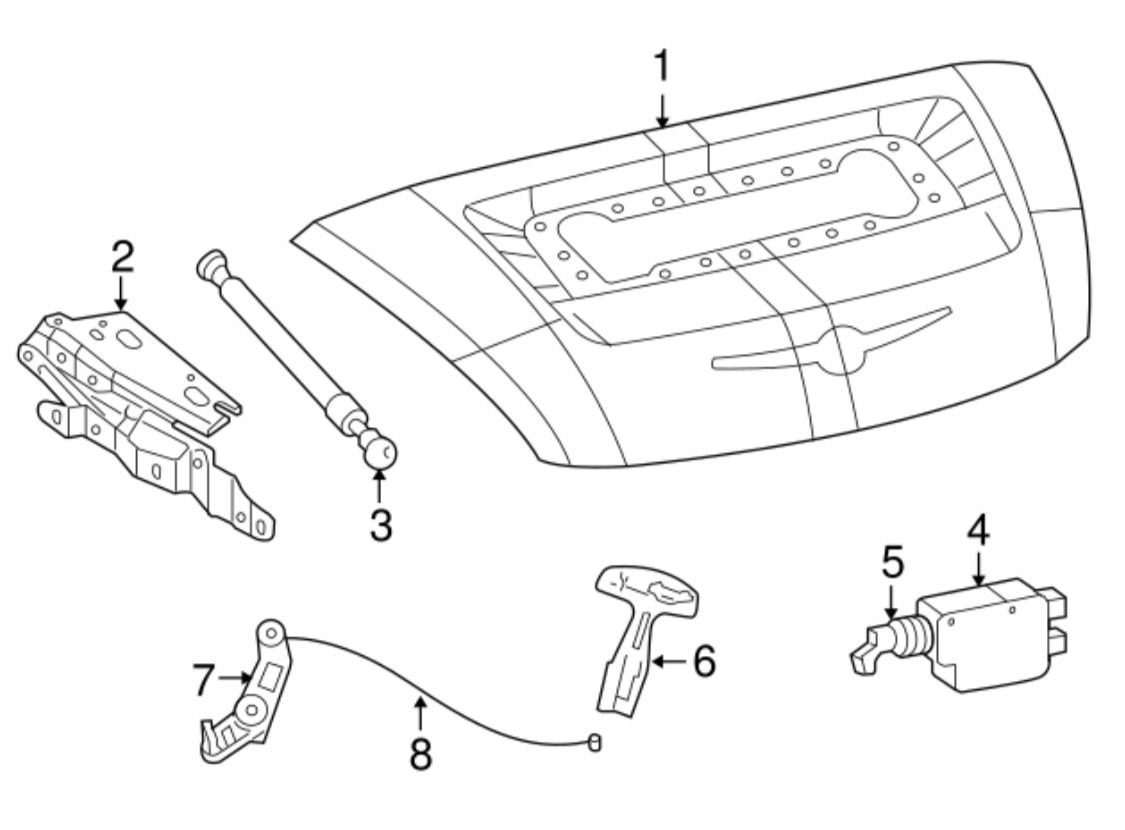 1
2
3
4
5
6
7
8