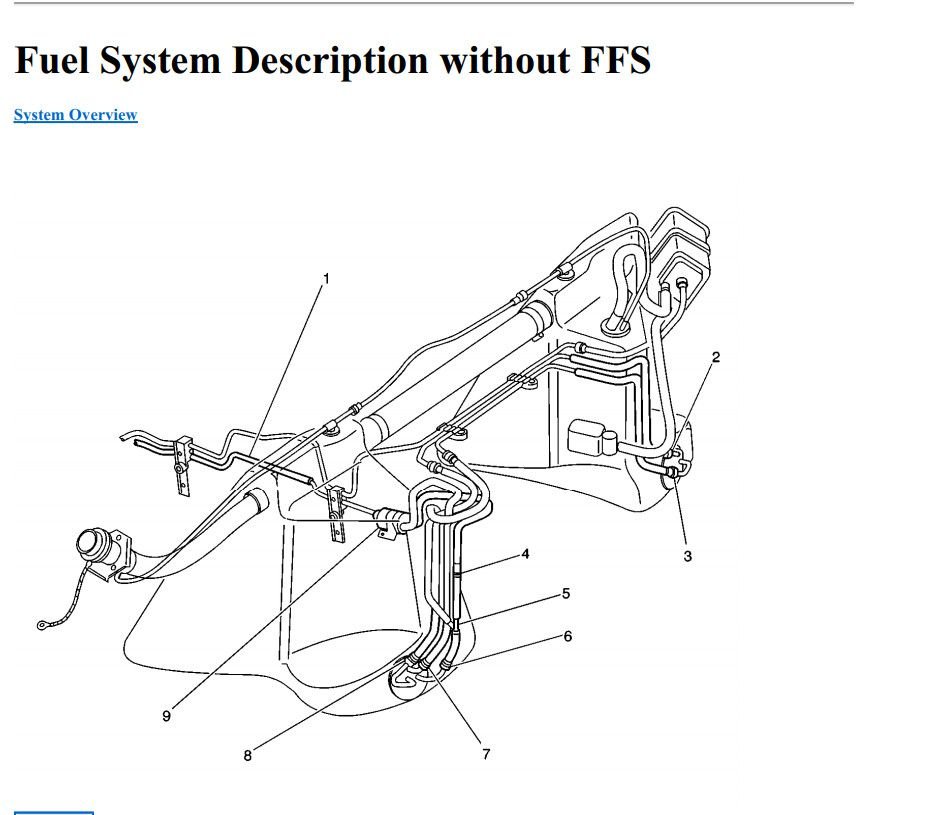 Fuel System Description without FFS

System Overview

1
2
3
4
5
6
7
8
9