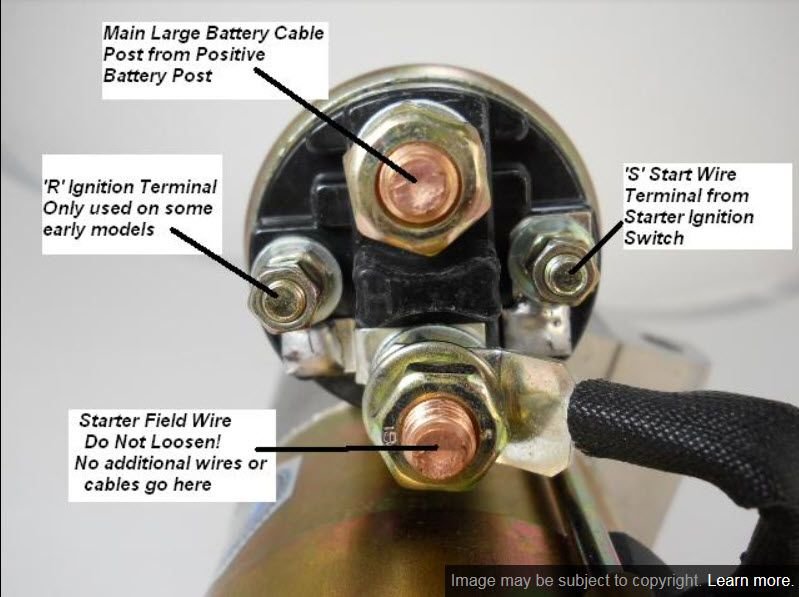 Main Large Battery Cable Post from Positive Battery Post

'R' Ignition Terminal Only used on some early models

'S' Start Wire Terminal from Starter Ignition Switch

Starter Field Wire Do Not Loosen! No additional wires or cables go here

Image may be subject to copyright. Learn more.