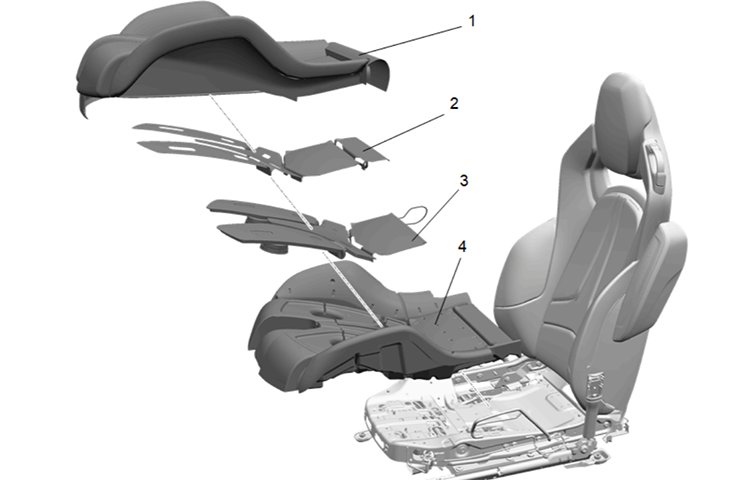 1
2
3
4