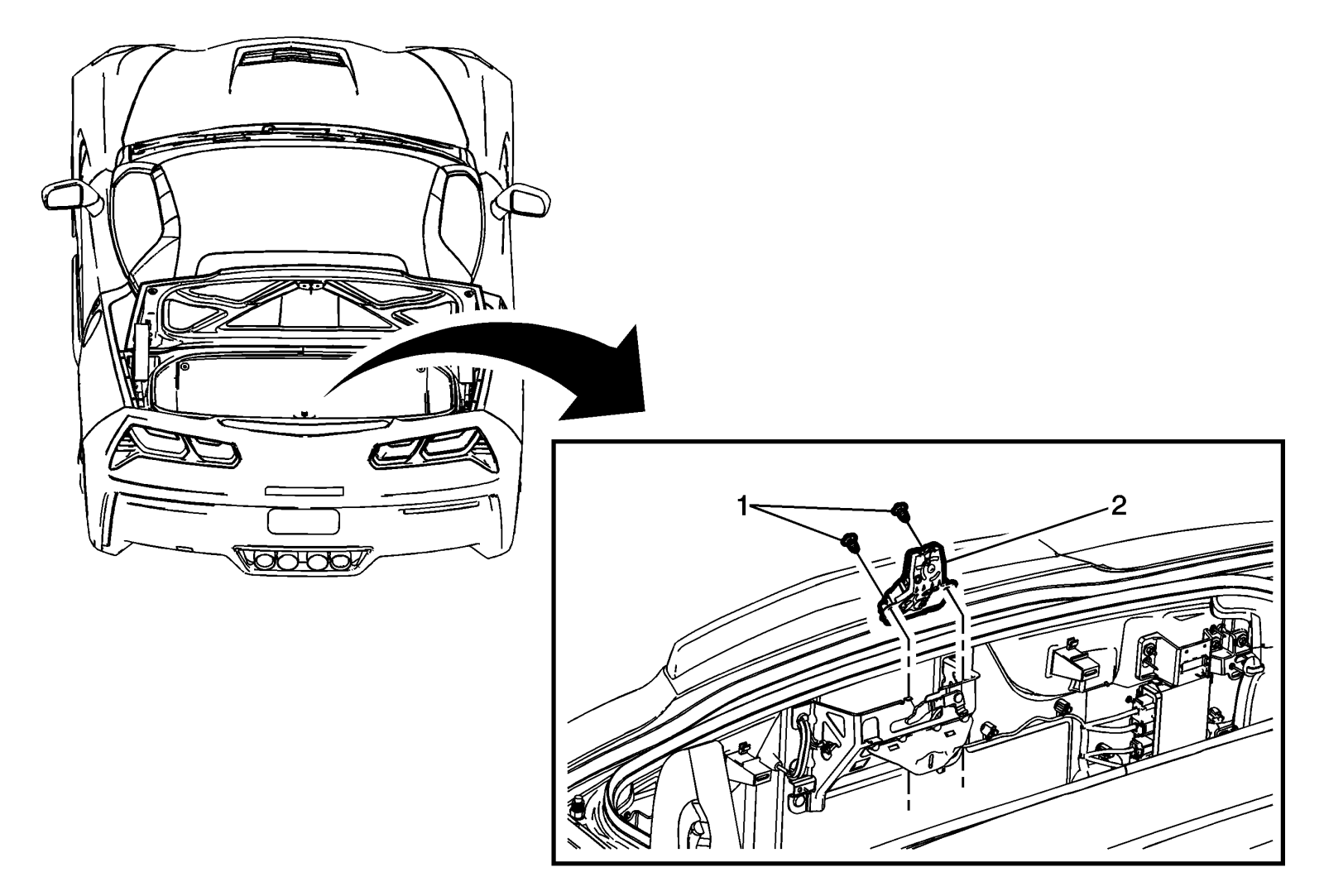 1
2