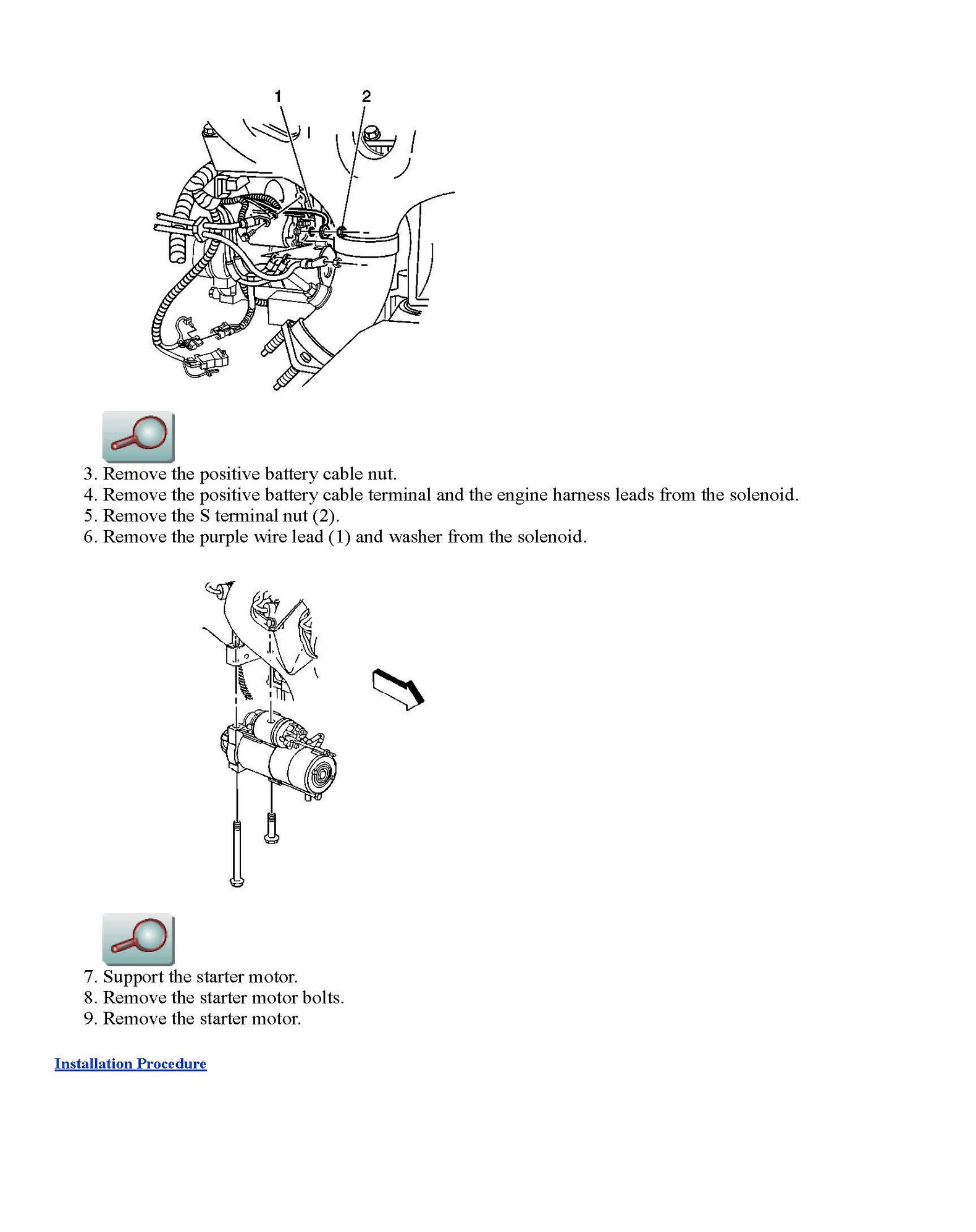 1
2

3. Remove the positive battery cable nut.
4. Remove the positive battery cable terminal and the engine harness leads from the solenoid.
5. Remove the S terminal nut (2).
6. Remove the purple wire lead (1) and washer from the solenoid.

7. Support the starter motor.
8. Remove the starter motor bolts.
9. Remove the starter motor.

Installation Procedure