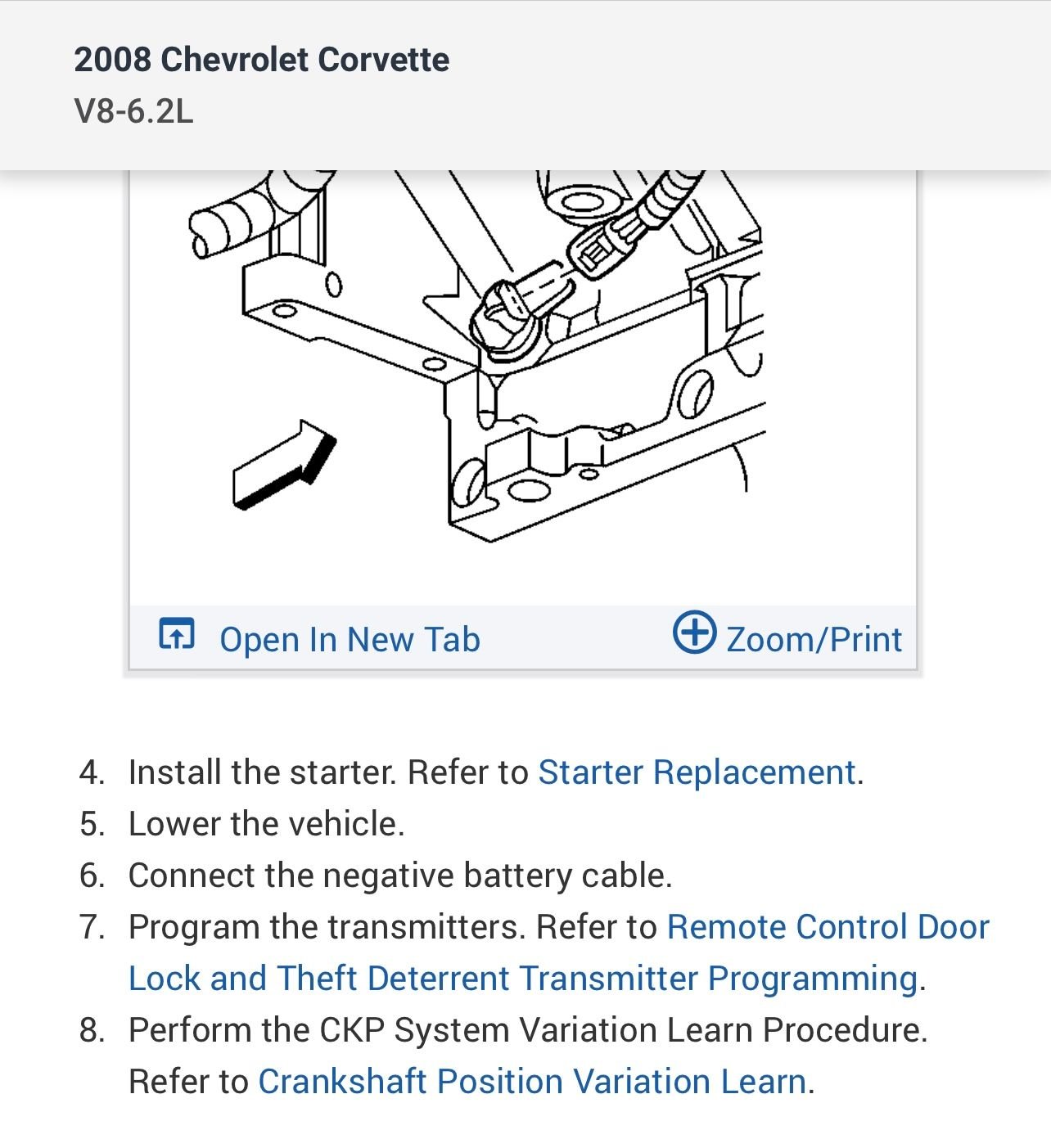 2008 Chevrolet Corvette
V8-6.2L

Open In New Tab

Zoom/Print

4. Install the starter. Refer to Starter Replacement.
5. Lower the vehicle.
6. Connect the negative battery cable.
7. Program the transmitters. Refer to Remote Control Door Lock and Theft Deterrent Transmitter Programming.
8. Perform the CKP System Variation Learn Procedure. Refer to Crankshaft Position Variation Learn.