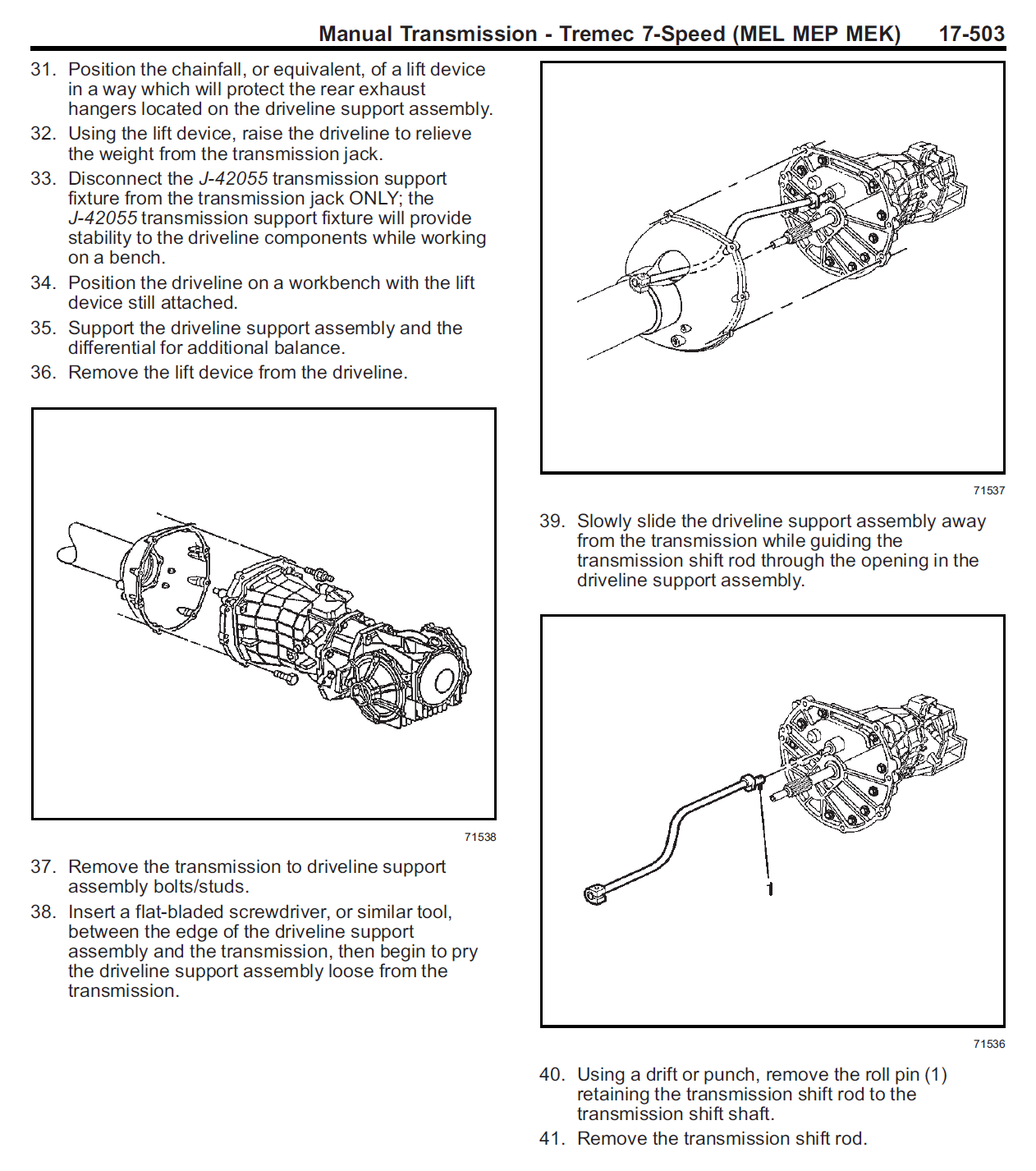 Manual Transmission - Tremec 7-Speed (MEL MEP MEK) 17-503

31. Position the chainfall, or equivalent, of a lift device in a way which will protect the rear exhaust hangers located on the driveline support assembly.

32. Using the lift device, raise the driveline to relieve the weight from the transmission jack.

33. Disconnect the J-42055 transmission support fixture from the transmission jack ONLY; the J-42055 transmission support fixture will provide stability to the driveline components while working on a bench.

34. Position the driveline on a workbench with the lift device still attached.

35. Support the driveline support assembly and the differential for additional balance.

36. Remove the lift device from the driveline.

71538

37. Remove the transmission to driveline support assembly bolts/studs.

38. Insert a flat-bladed screwdriver, or similar tool, between the edge of the driveline support assembly and the transmission, then begin to pry the driveline support assembly loose from the transmission.

71537

39. Slowly slide the driveline support assembly away from the transmission while guiding the transmission shift rod through the opening in the driveline support assembly.

1

71536

40. Using a drift or punch, remove the roll pin (1) retaining the transmission shift rod to the transmission shift shaft.

41. Remove the transmission shift rod.